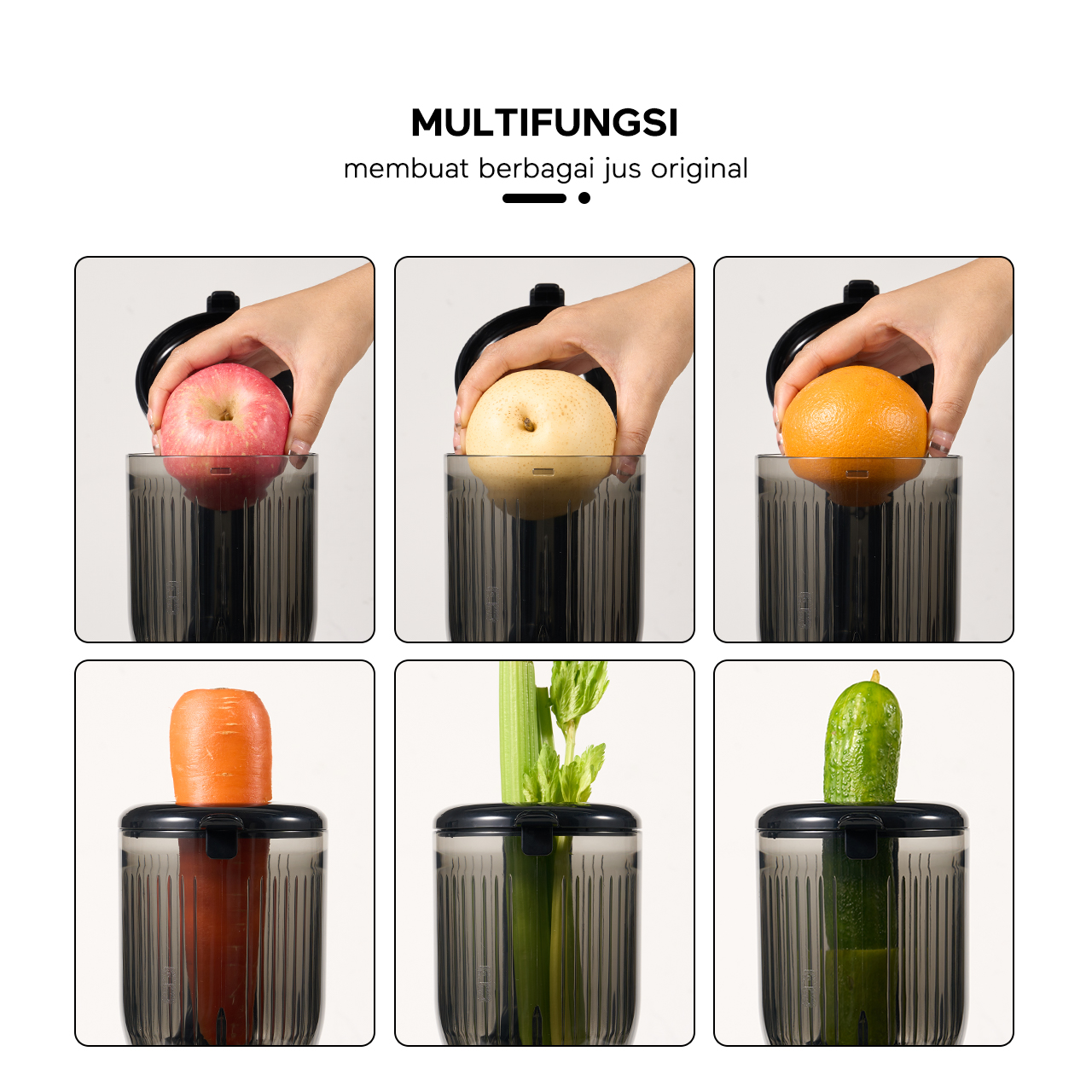 MULTIFUNGSI
membuat berbagai jus original