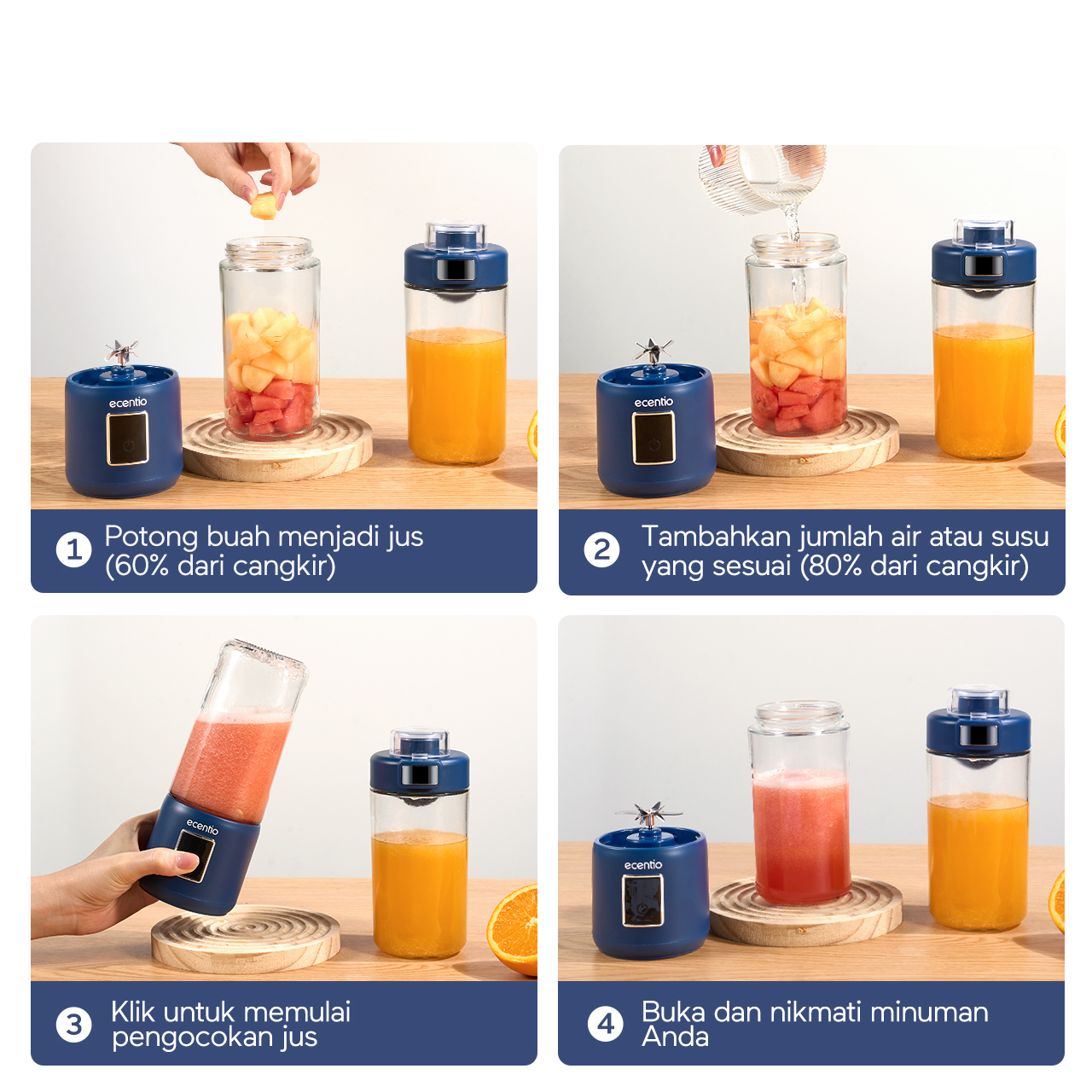 ecentio

1 Potong buah menjadi jus (60% dari cangkir)

ecentio

2 Tambahkan jumlah air atau susu yang sesuai (80% dari cangkir)

ecentio

3 Klik untuk memulai pengocokan jus

ecentio

4 Buka dan nikmati minuman Anda