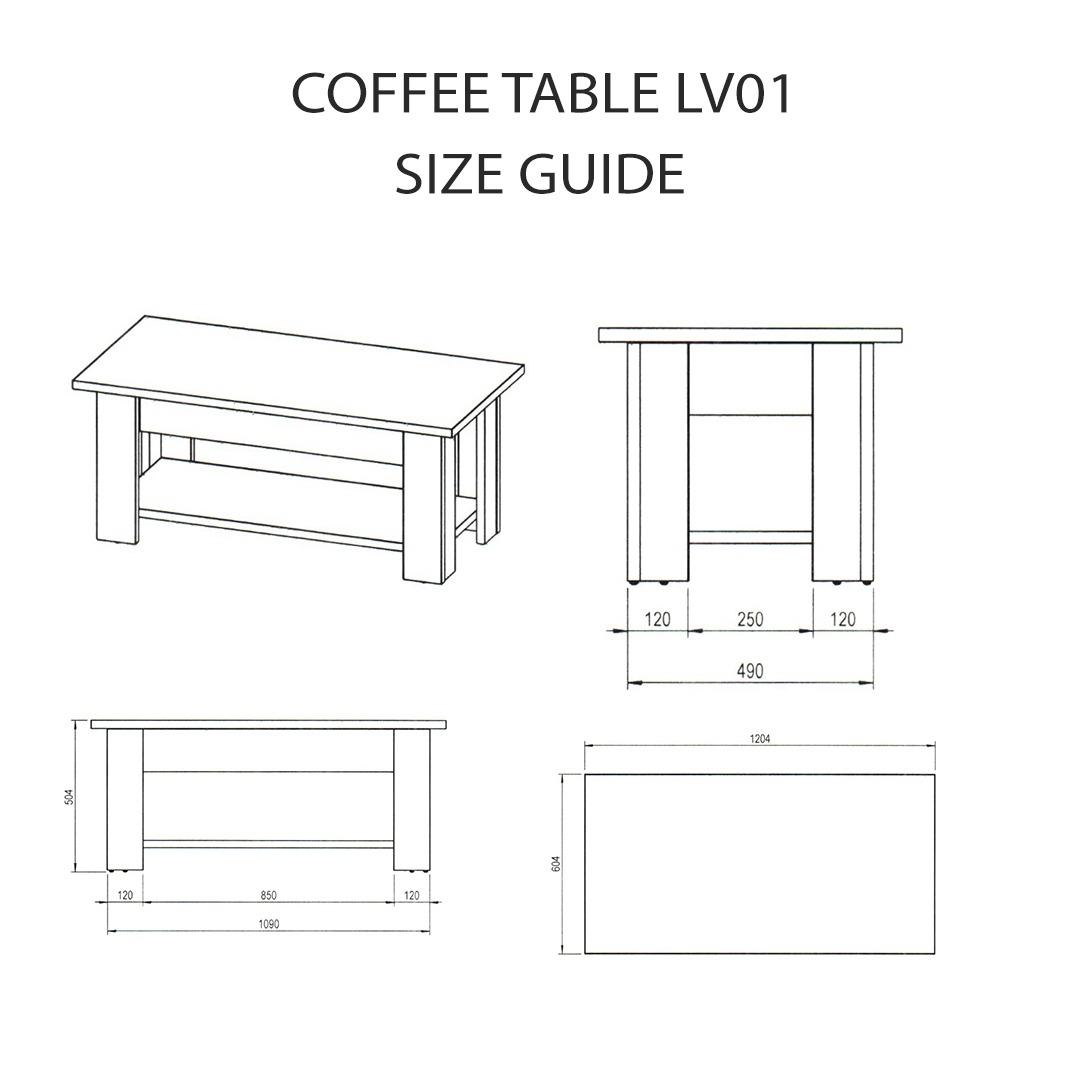 COFFEE TABLE LV01
SIZE GUIDE

120 250 120
490

504
120 850 120
1090

1204
604