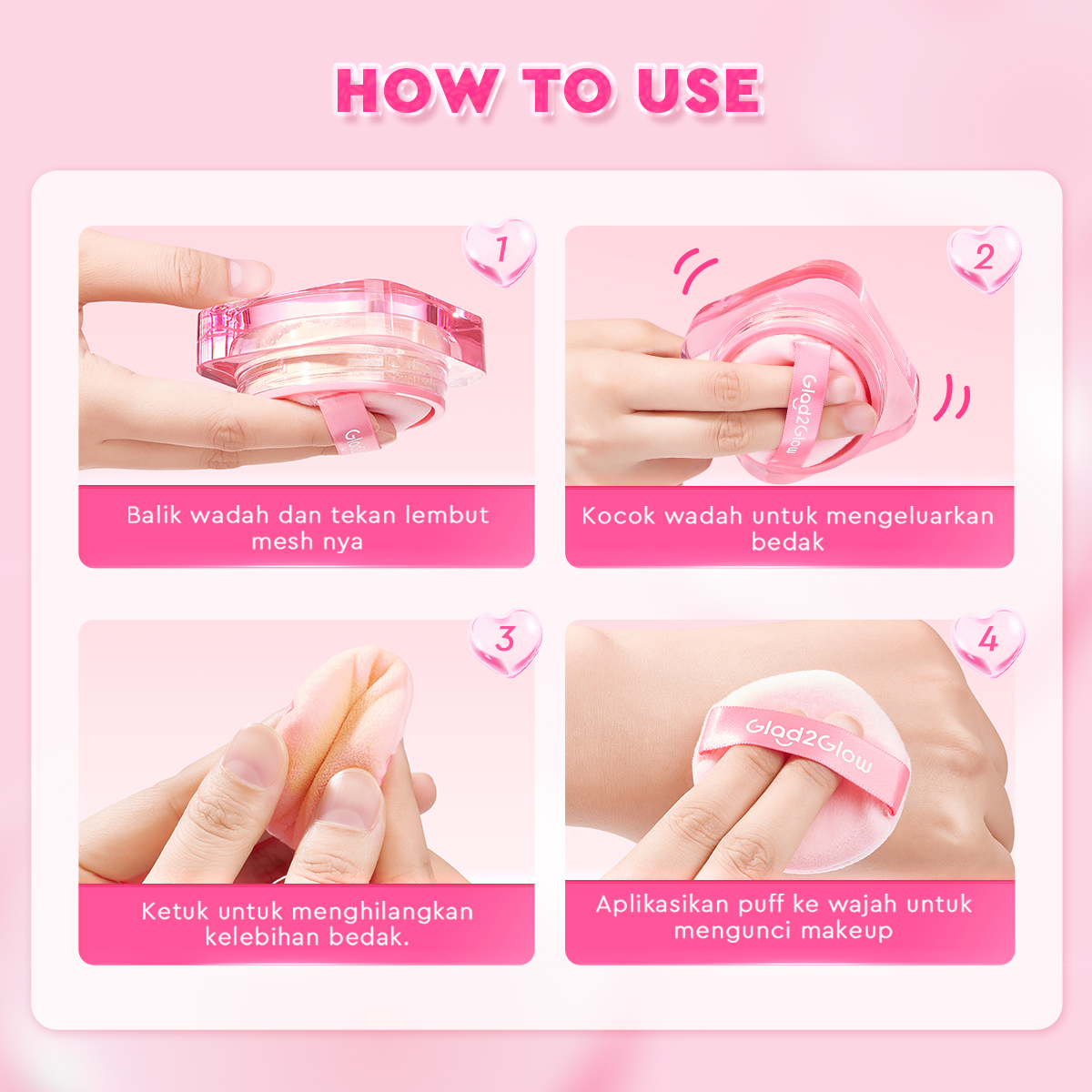 HOW TO USE

1

Glad2Glow

Balik wadah dan tekan lembut mesh nya

2

Glad2Glow

Kocok wadah untuk mengeluarkan bedak

3

Ketuk untuk menghilangkan kelebihan bedak.

4

Glad2Glow

Aplikasikan puff ke wajah untuk mengunci makeup