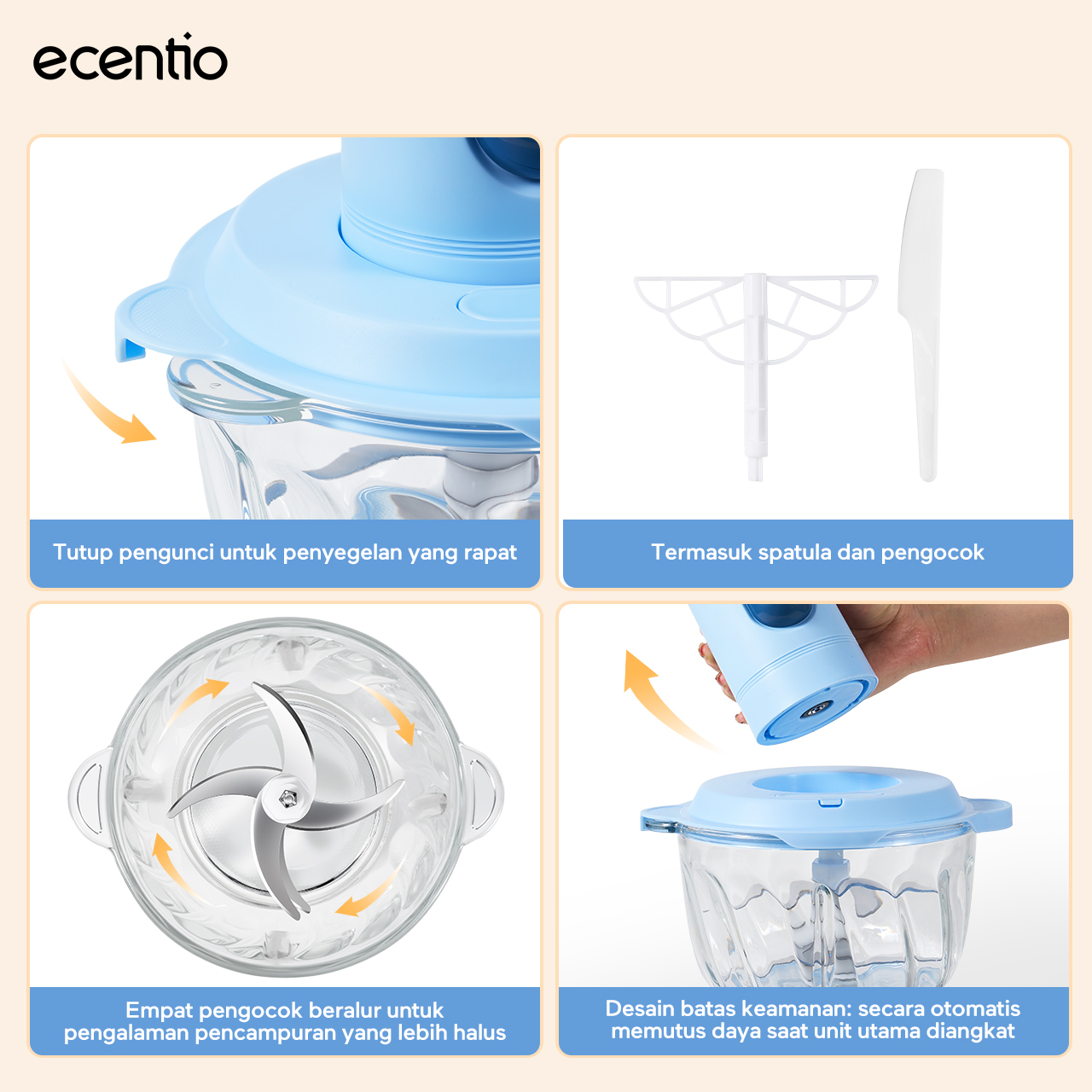 ecentio

Tutup pengunci untuk penyegelan yang rapat

Termasuk spatula dan pengocok

Empat pengocok beralur untuk pengalaman pencampuran yang lebih halus

Desain batas keamanan: secara otomatis memutus daya saat unit utama diangkat