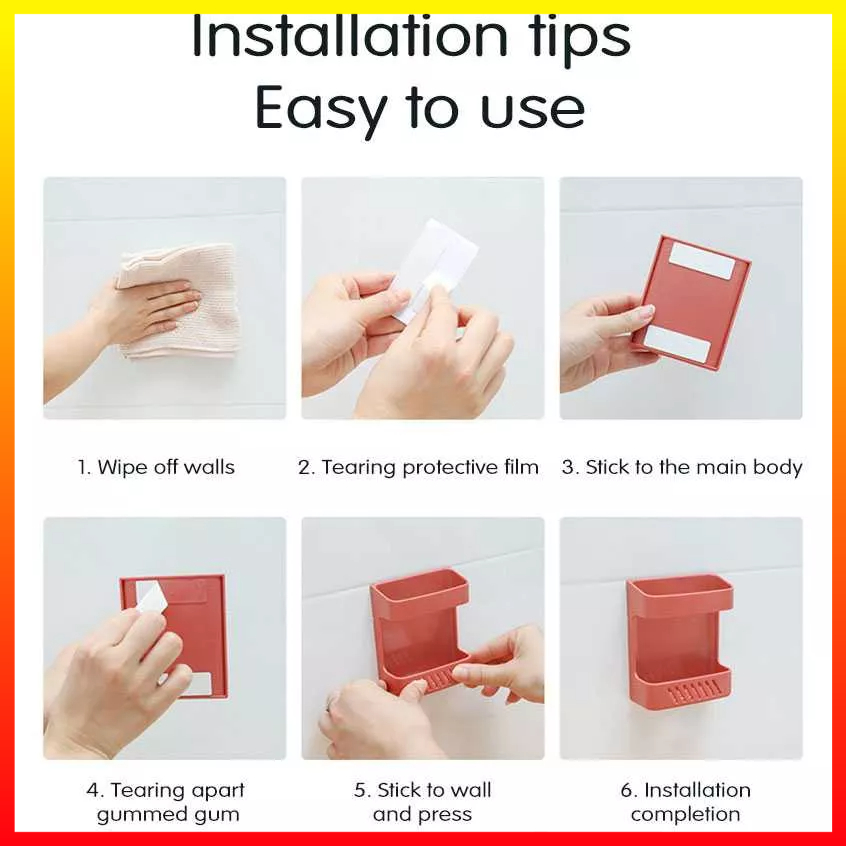 Installation tips
Easy to use

1. Wipe off walls

2. Tearing protective film

3. Stick to the main body

4. Tearing apart gummed gum

5. Stick to wall and press

6. Installation completion