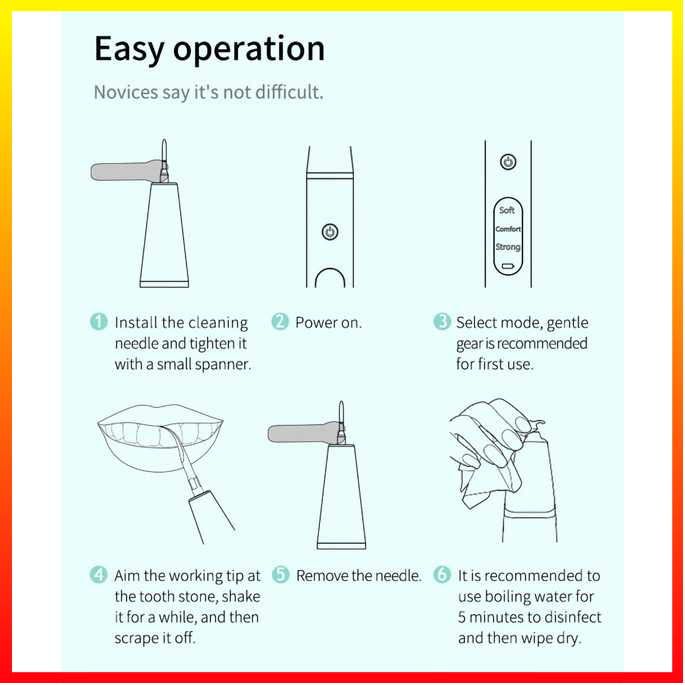 Easy operation

Novices say it's not difficult.

Soft
Comfort
Strong

1 Install the cleaning needle and tighten it with a small spanner.

2 Power on.

3 Select mode, gentle gear is recommended for first use.

4 Aim the working tip at the tooth stone, shake it for a while, and then scrape it off.

5 Remove the needle.

6 It is recommended to use boiling water for 5 minutes to disinfect and then wipe dry.