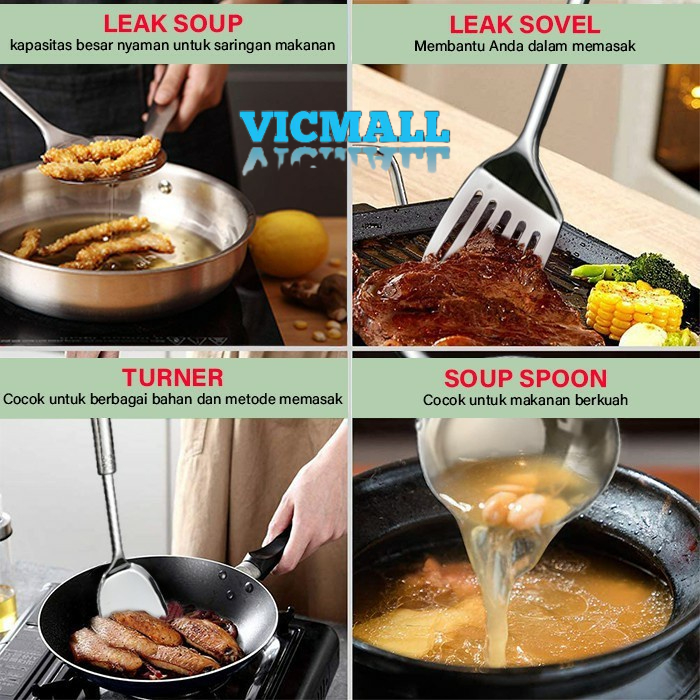 LEAK SOUP
kapasitas besar nyaman untuk saringan makanan

LEAK SOVEL
Membantu Anda dalam memasak

VICMALL

TURNER
Cocok untuk berbagai bahan dan metode memasak

SOUP SPOON
Cocok untuk makanan berkuah