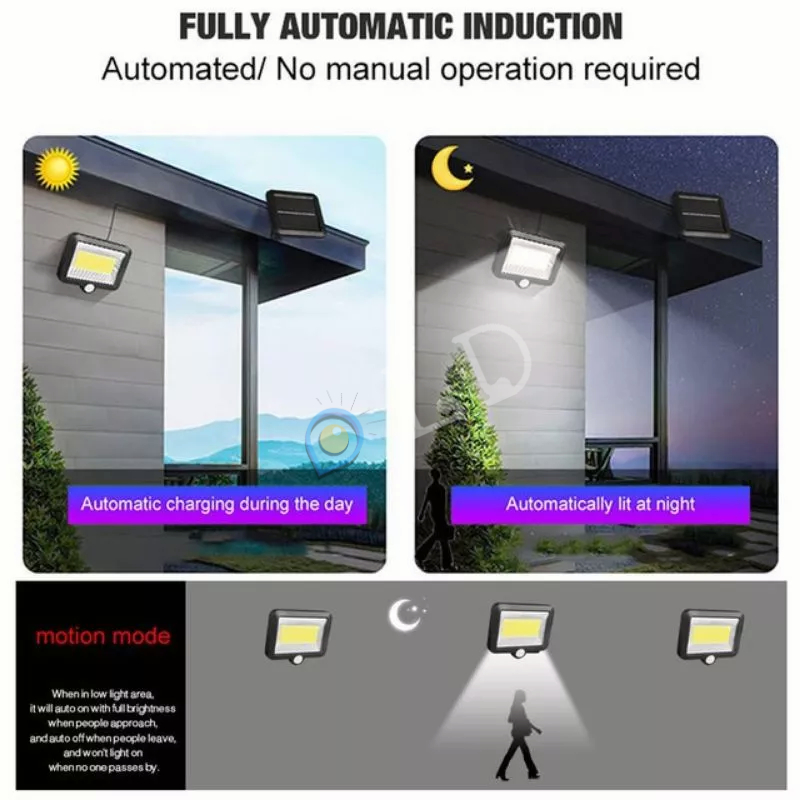 FULLY AUTOMATIC INDUCTION

Automated/ No manual operation required

Automatic charging during the day

Automatically lit at night

motion mode

When in low light area, it will auto on with full brightness when people approach, and auto off when people leave, and won't light on when no one passes by.