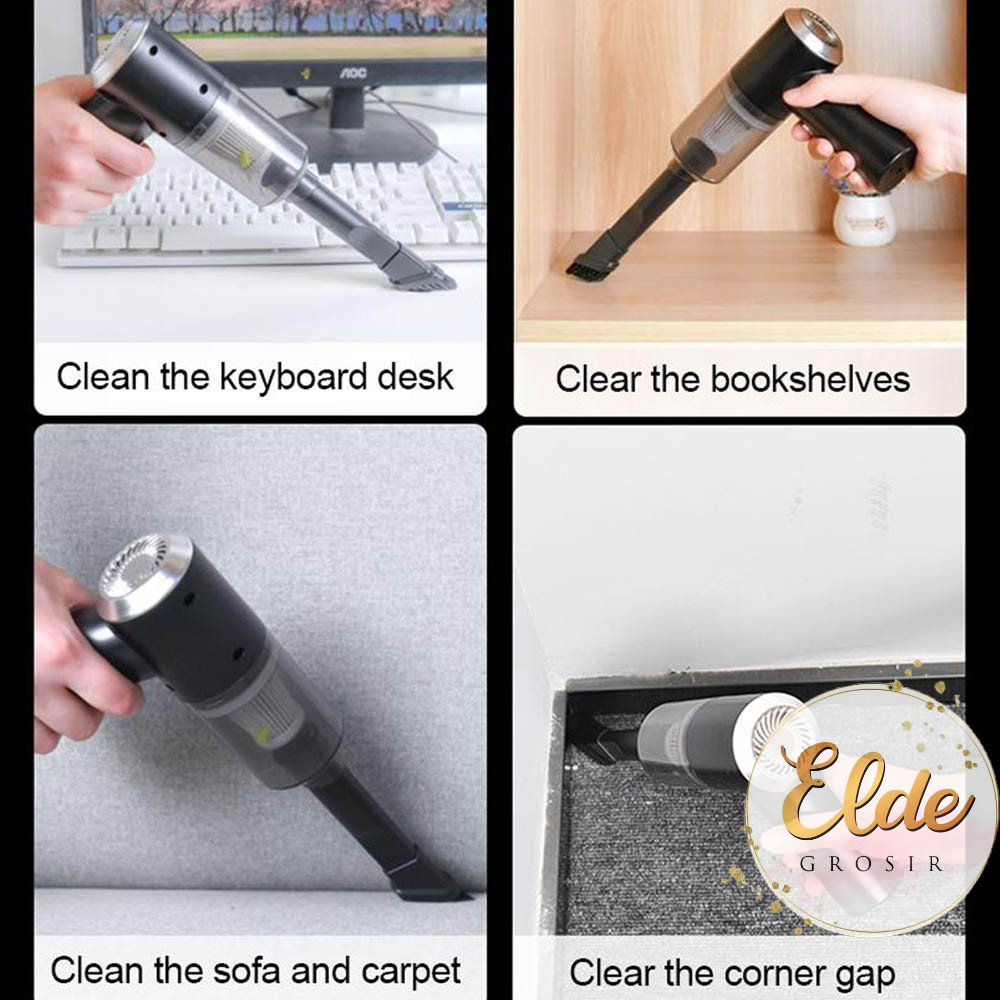 AOC

Clean the keyboard desk

Clear the bookshelves

Clean the sofa and carpet

Clear the corner gap

Elde
GROSIR