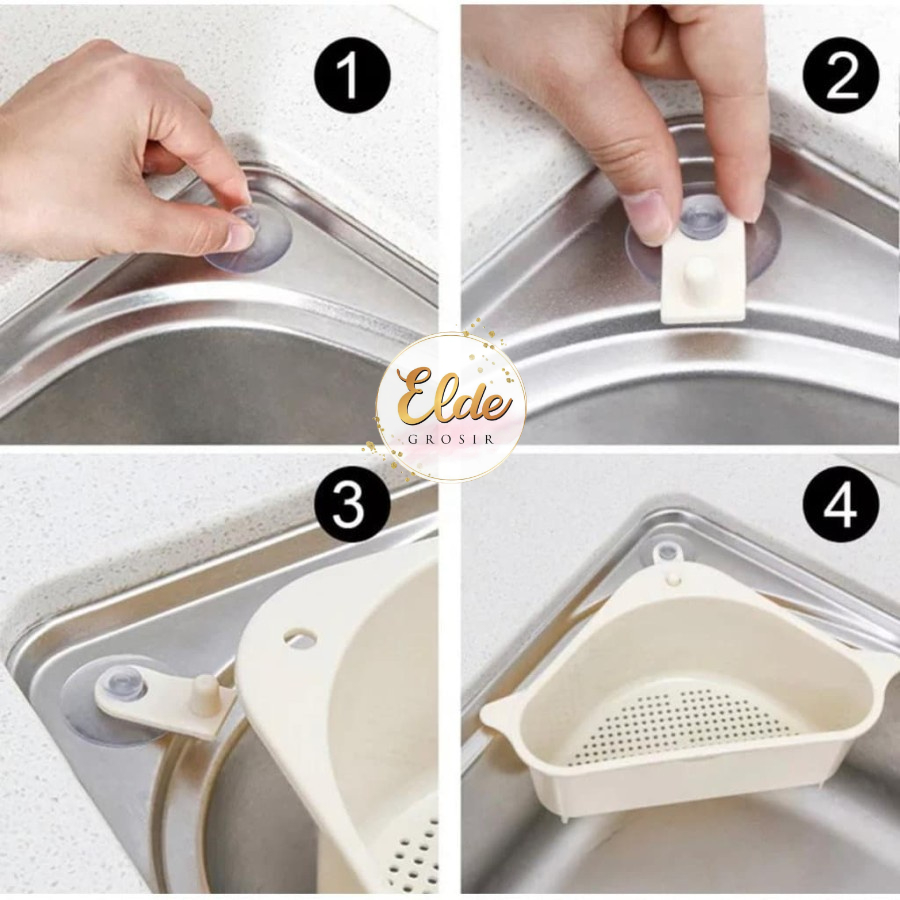 1

2

Elde
GROSIR

3

4