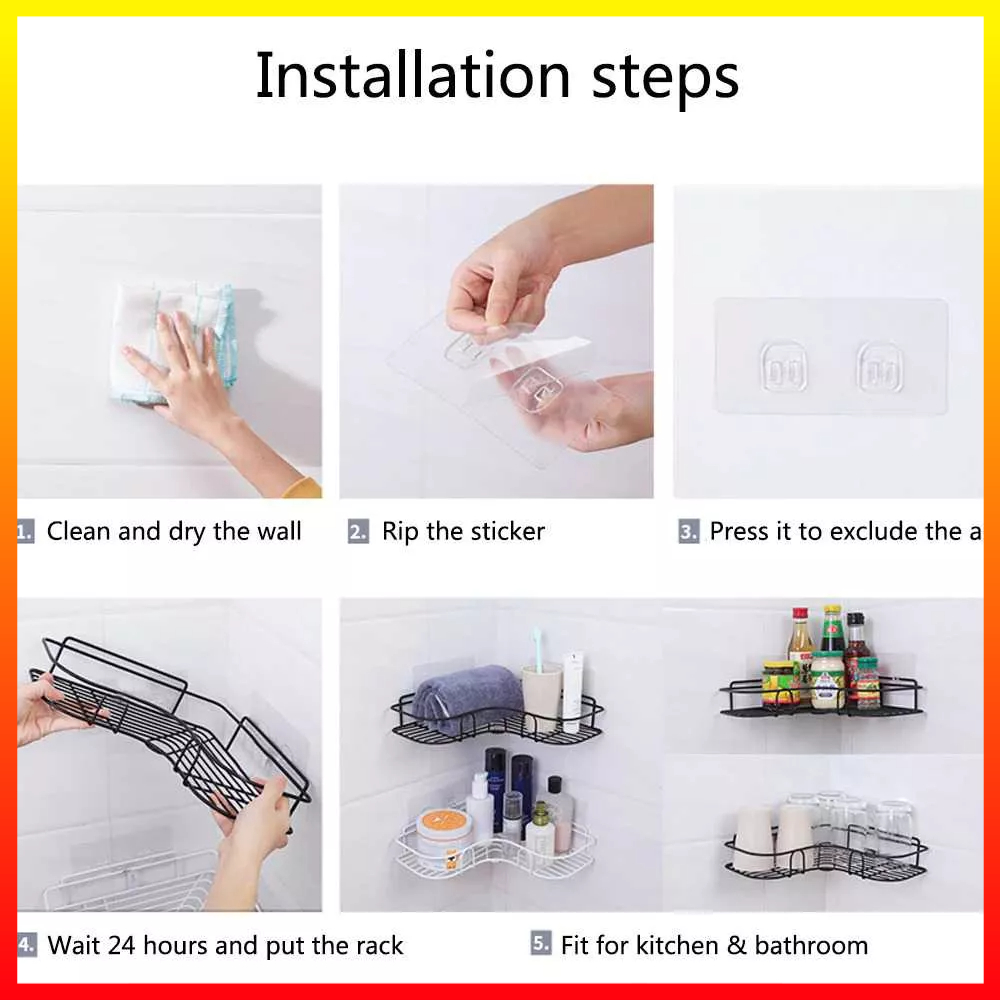 Installation steps

1. Clean and dry the wall

2. Rip the sticker

3. Press it to exclude the a

4. Wait 24 hours and put the rack

5. Fit for kitchen & bathroom