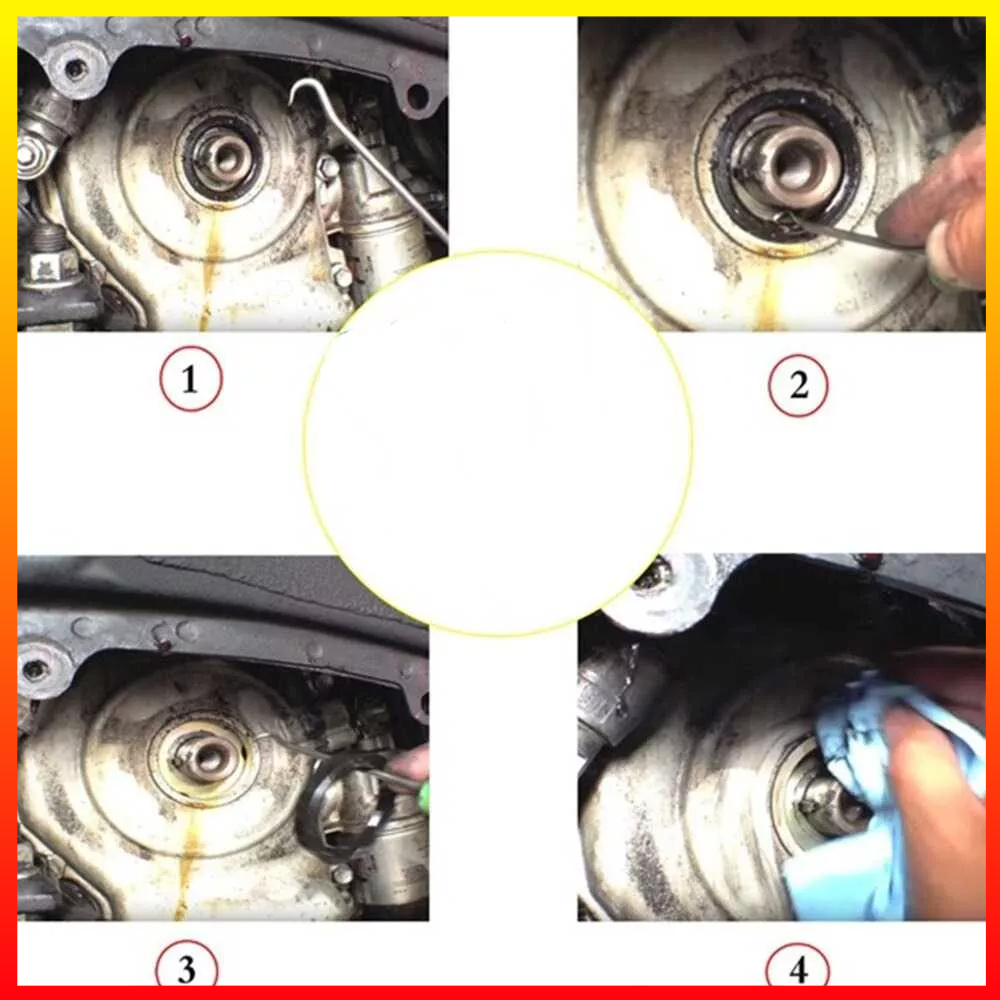 1

2

3

4