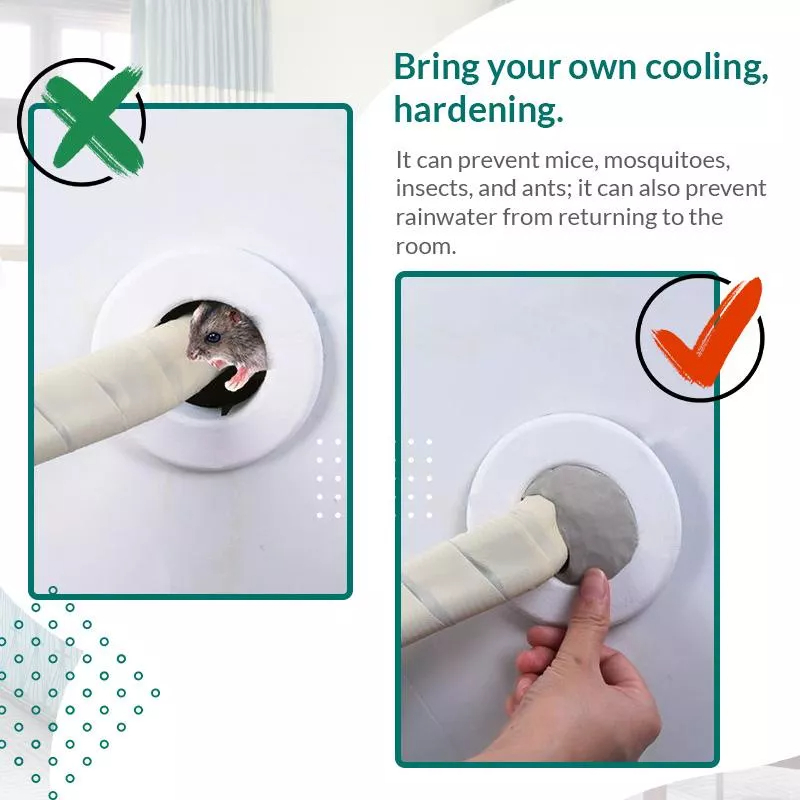 Bring your own cooling, hardening.

It can prevent mice, mosquitoes, insects, and ants; it can also prevent rainwater from returning to the room.