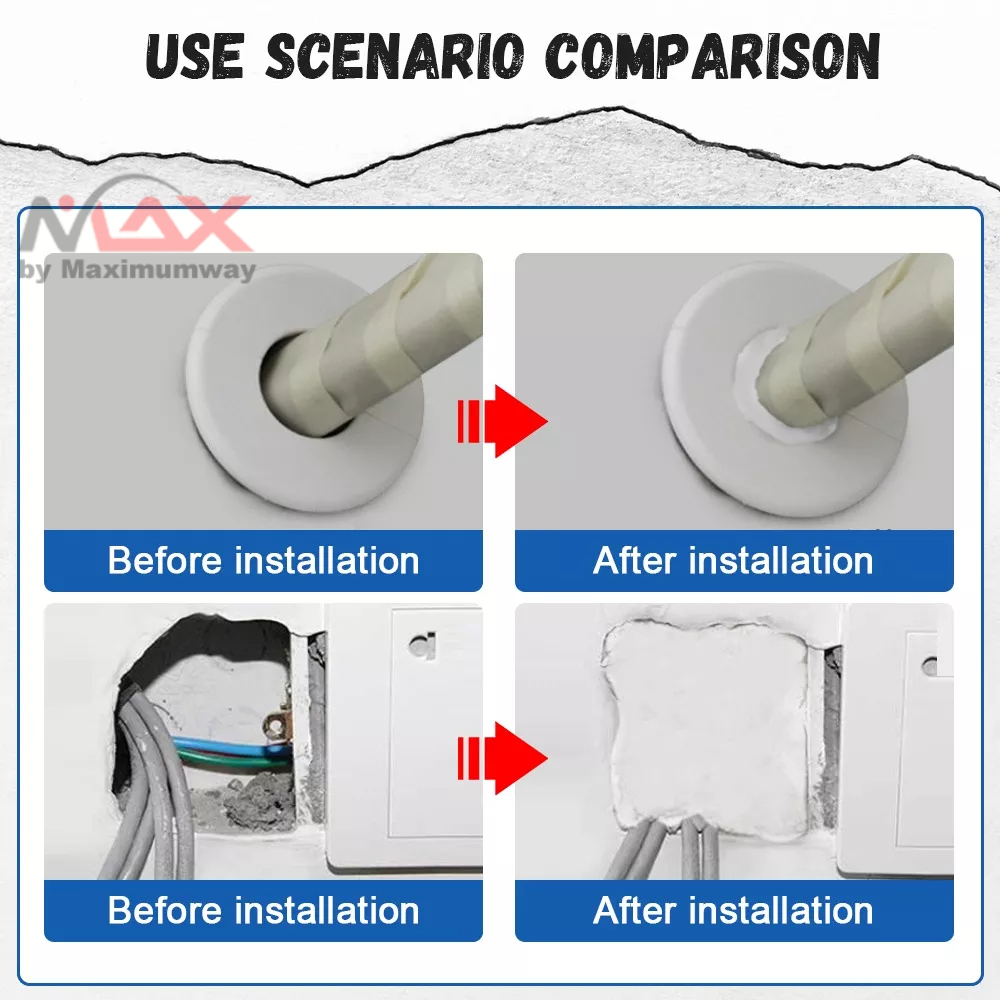 USE SCENARIO COMPARISON

MAX
by Maximumway

Before installation

After installation

Before installation

After installation