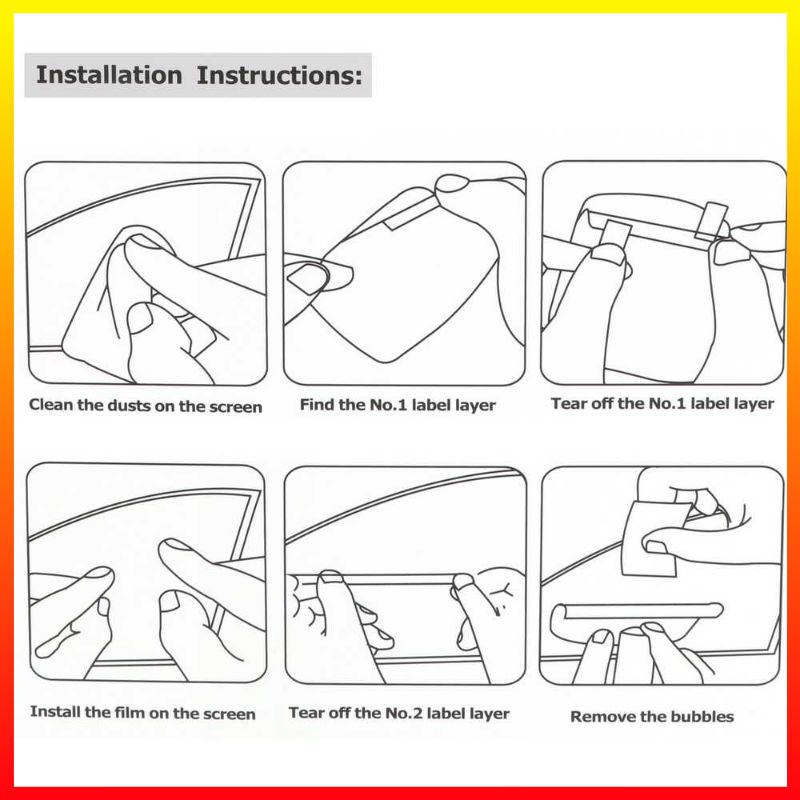 Installation Instructions:

Clean the dusts on the screen

Find the No.1 label layer

Tear off the No.1 label layer

Install the film on the screen

Tear off the No.2 label layer

Remove the bubbles