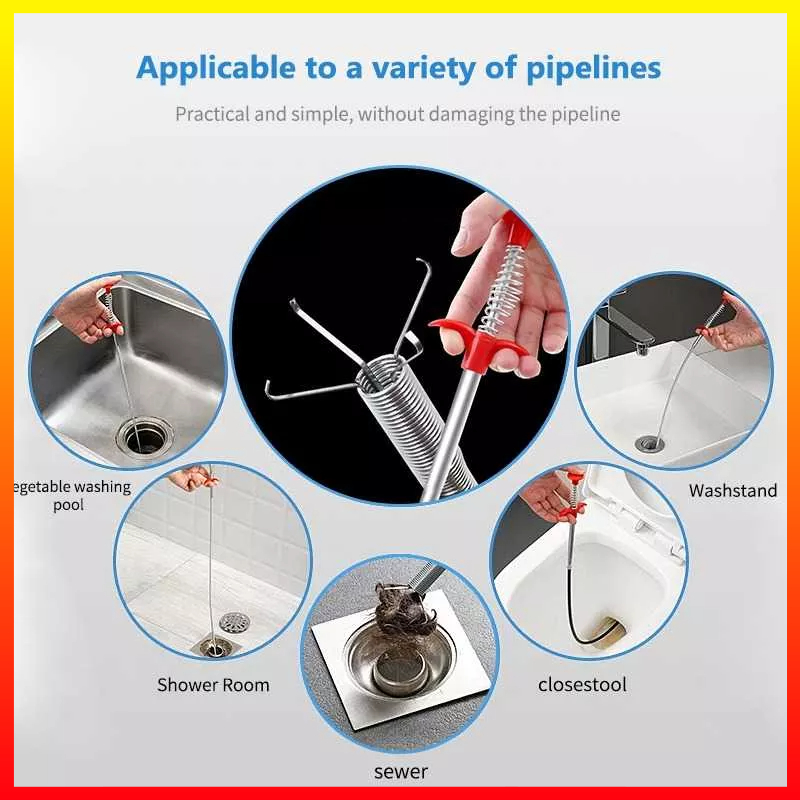 Applicable to a variety of pipelines

Practical and simple, without damaging the pipeline

egetable washing pool

Washstand

Shower Room

closestool

sewer