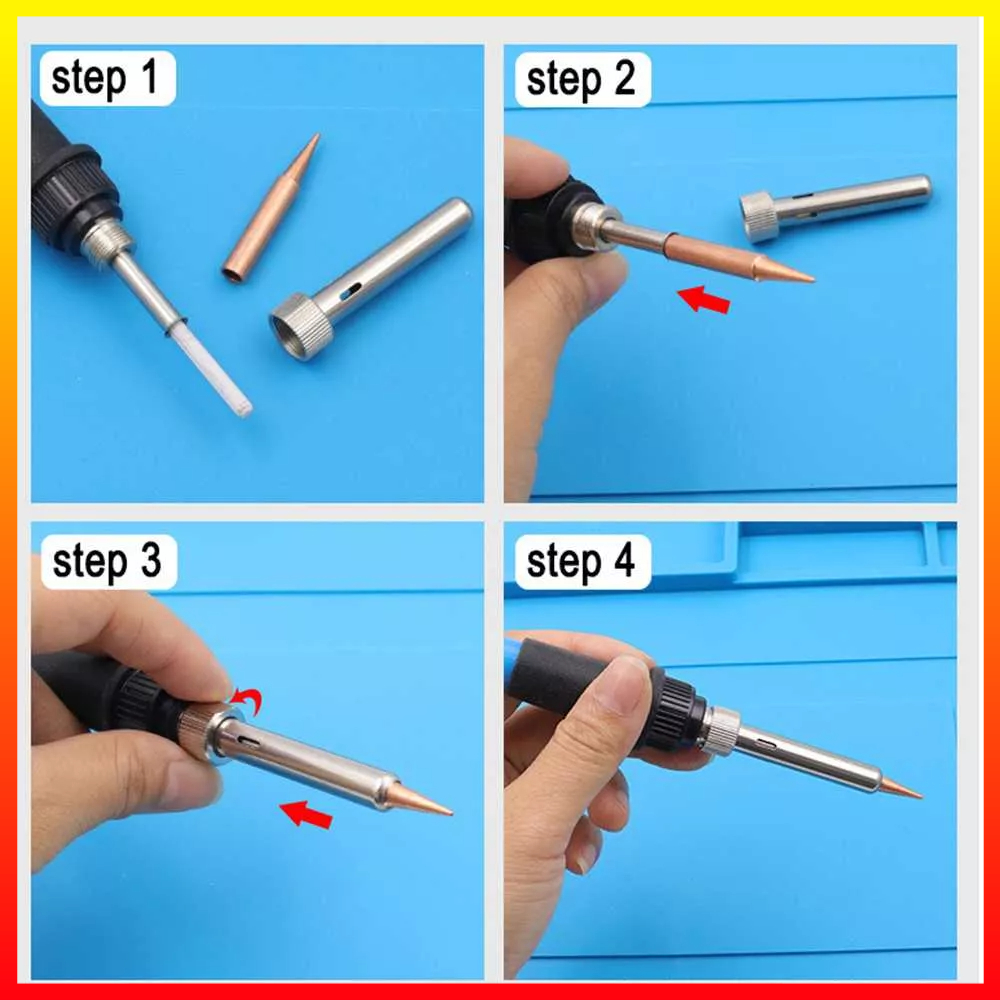 step 1

step 2

step 3

step 4