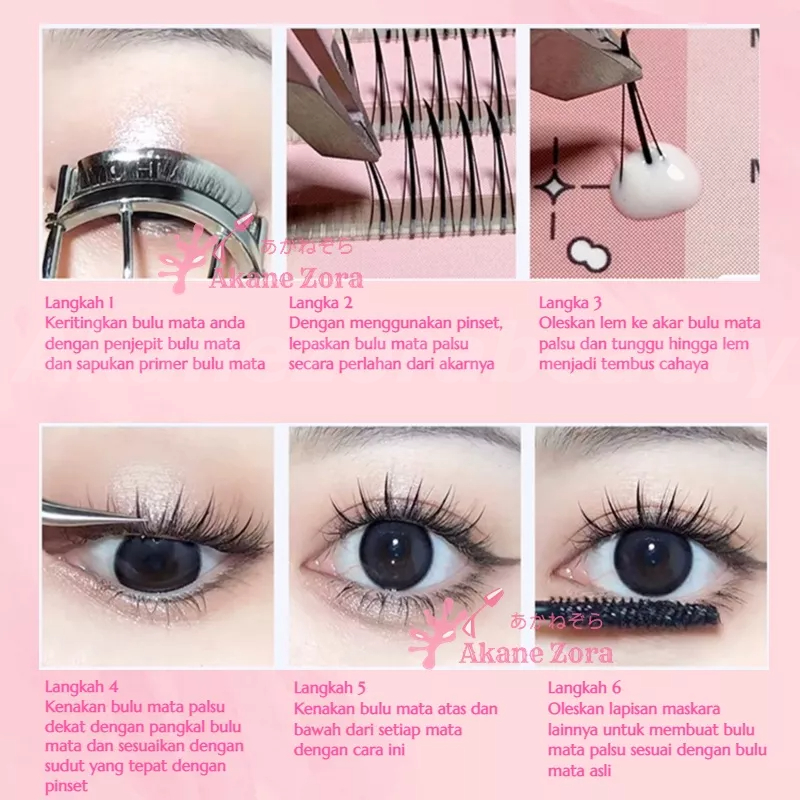 あかねぞら
Akane Zora

Langkah 1
Keritingkan bulu mata anda dengan penjepit bulu mata dan sapukan primer bulu mata

Langka 2
Dengan menggunakan pinset, lepaskan bulu mata palsu secara perlahan dari akarnya

Langka 3
Oleskan lem ke akar bulu mata palsu dan tunggu hingga lem menjadi tembus cahaya

あかねぞら
Akane Zora

Langkah 4
Kenakan bulu mata palsu dekat dengan pangkal bulu mata dan sesuaikan dengan sudut yang tepat dengan pinset

Langkah 5
Kenakan bulu mata atas dan bawah dari setiap mata dengan cara ini

Langkah 6
Oleskan lapisan maskara lainnya untuk membuat bulu mata palsu sesuai dengan bulu mata asli