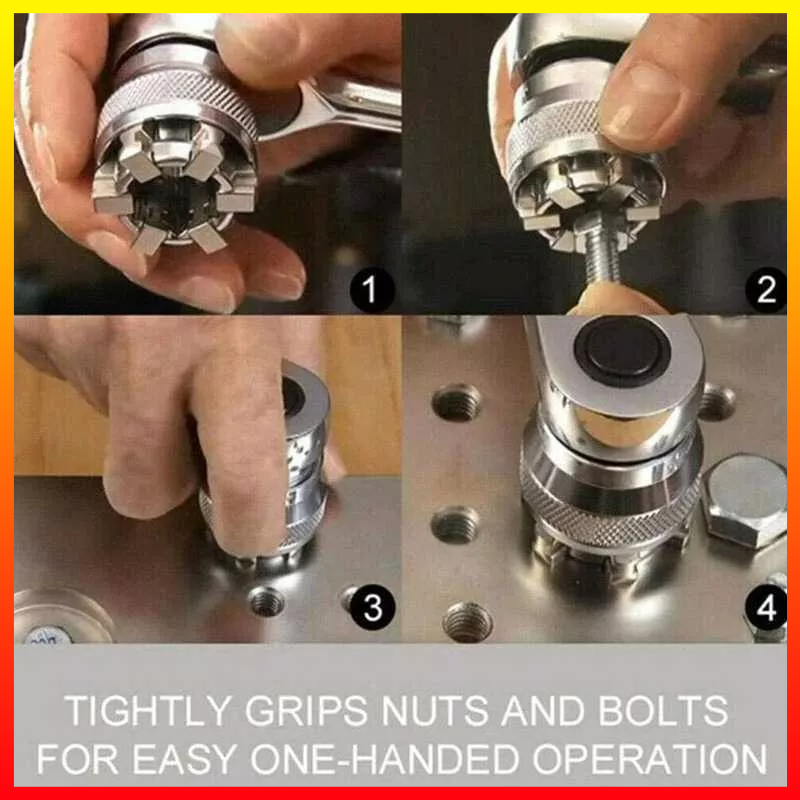 1

2

3

4

TIGHTLY GRIPS NUTS AND BOLTS FOR EASY ONE-HANDED OPERATION