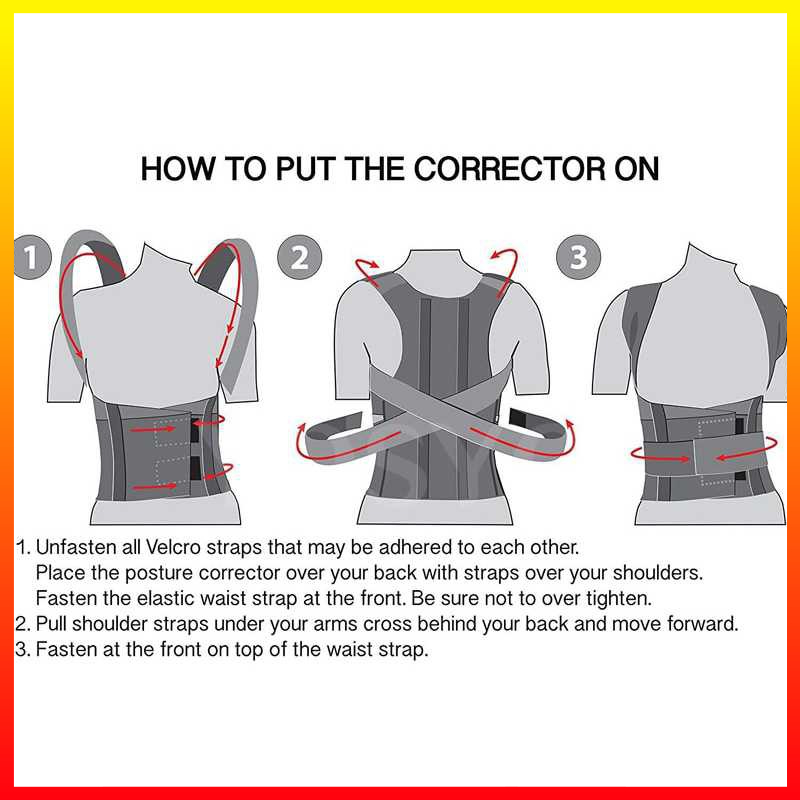 HOW TO PUT THE CORRECTOR ON

1

2

3

1. Unfasten all Velcro straps that may be adhered to each other.
Place the posture corrector over your back with straps over your shoulders.
Fasten the elastic waist strap at the front. Be sure not to over tighten.
2. Pull shoulder straps under your arms cross behind your back and move forward.
3. Fasten at the front on top of the waist strap.