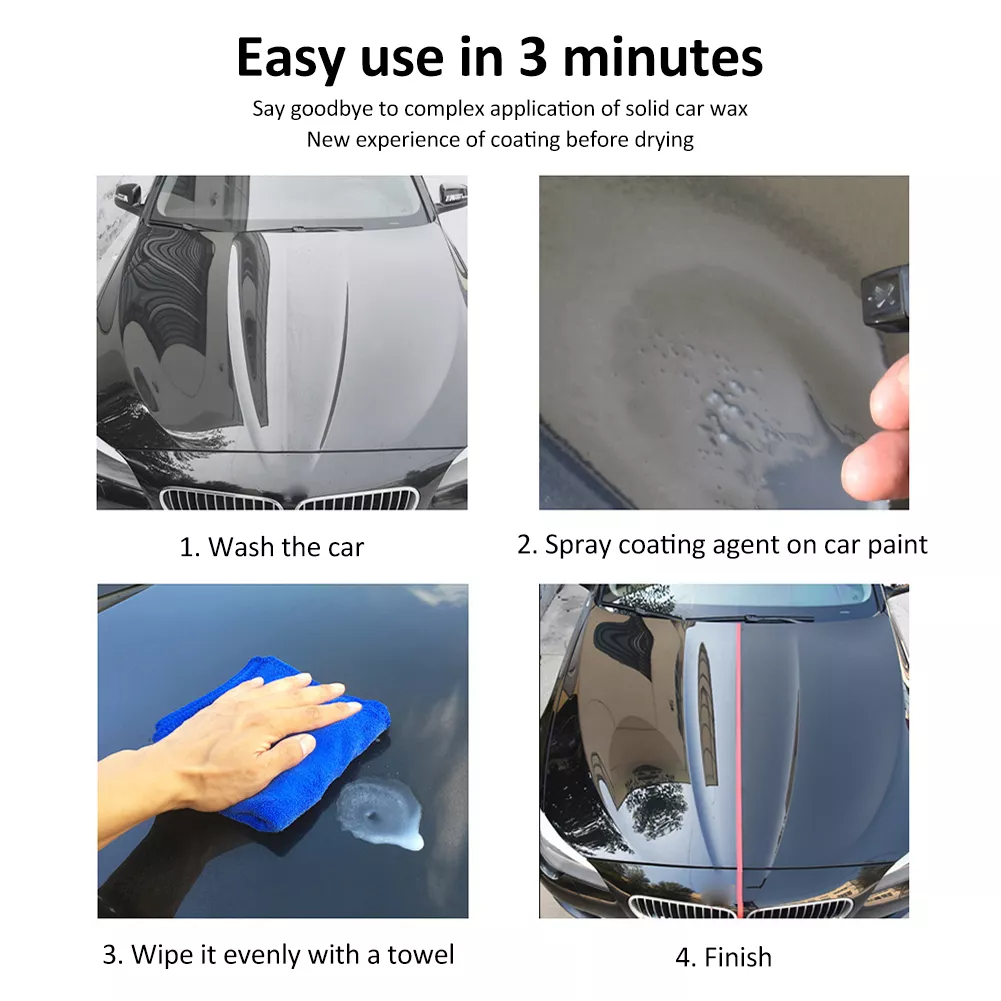 Easy use in 3 minutes

Say goodbye to complex application of solid car wax
New experience of coating before drying

1. Wash the car

2. Spray coating agent on car paint

3. Wipe it evenly with a towel

4. Finish