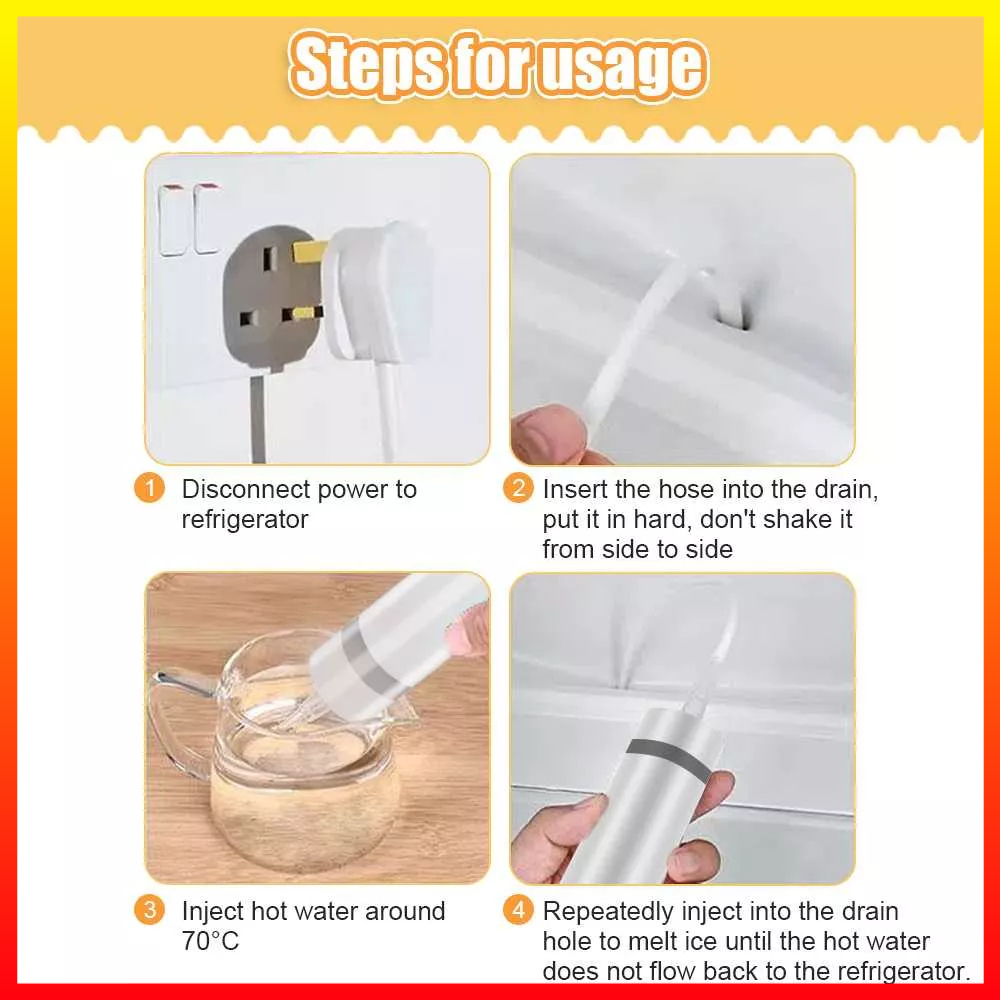 Steps for usage

1 Disconnect power to refrigerator

2 Insert the hose into the drain, put it in hard, don't shake it from side to side

3 Inject hot water around 70°C

4 Repeatedly inject into the drain hole to melt ice until the hot water does not flow back to the refrigerator.