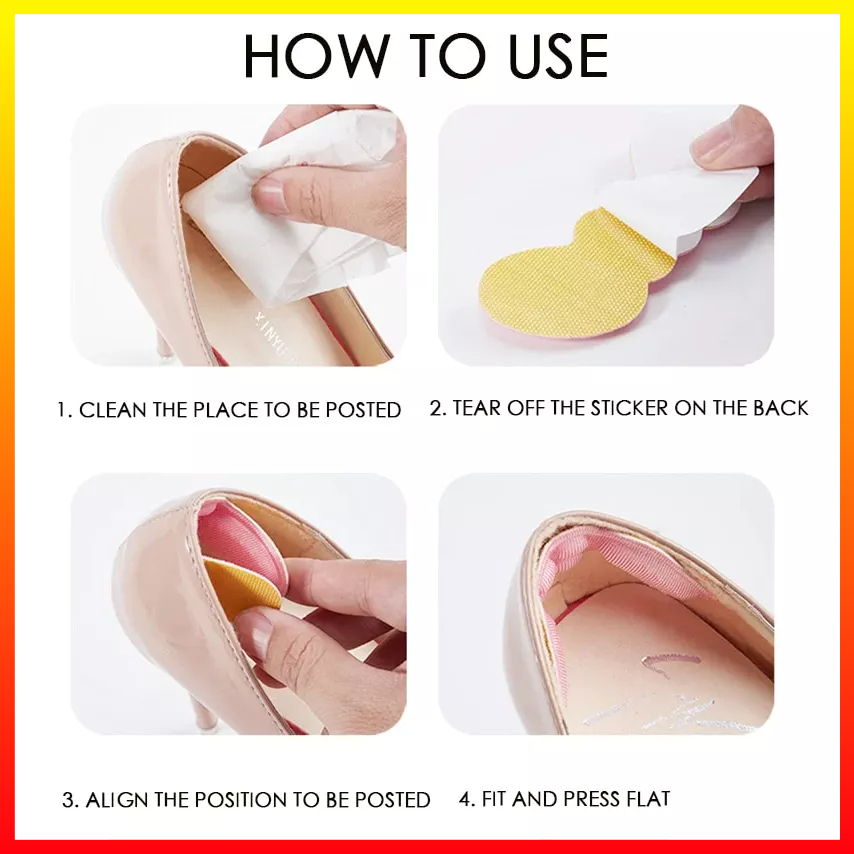 HOW TO USE

XINYU

1. CLEAN THE PLACE TO BE POSTED

2. TEAR OFF THE STICKER ON THE BACK

3. ALIGN THE POSITION TO BE POSTED

4. FIT AND PRESS FLAT