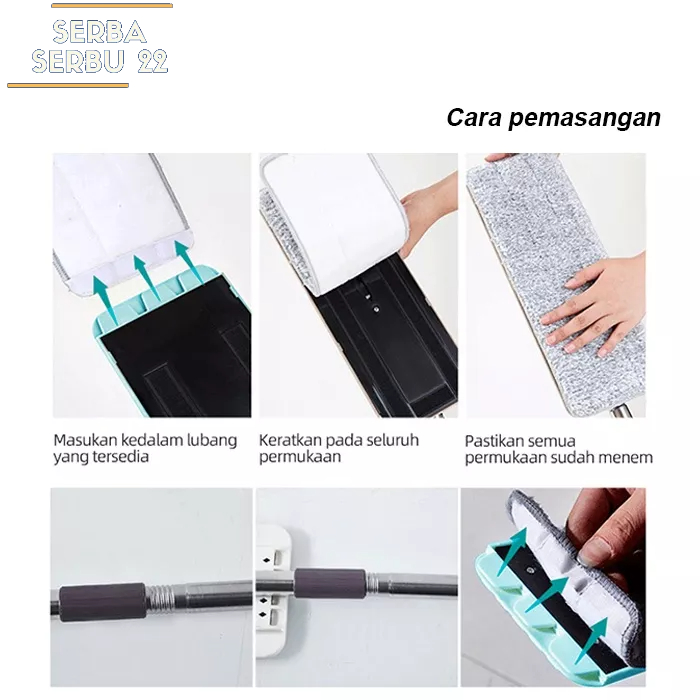 SERBA SERBU 22

Cara pemasangan

Masukan kedalam lubang yang tersedia

Keratkan pada seluruh permukaan

Pastikan semua permukaan sudah menem