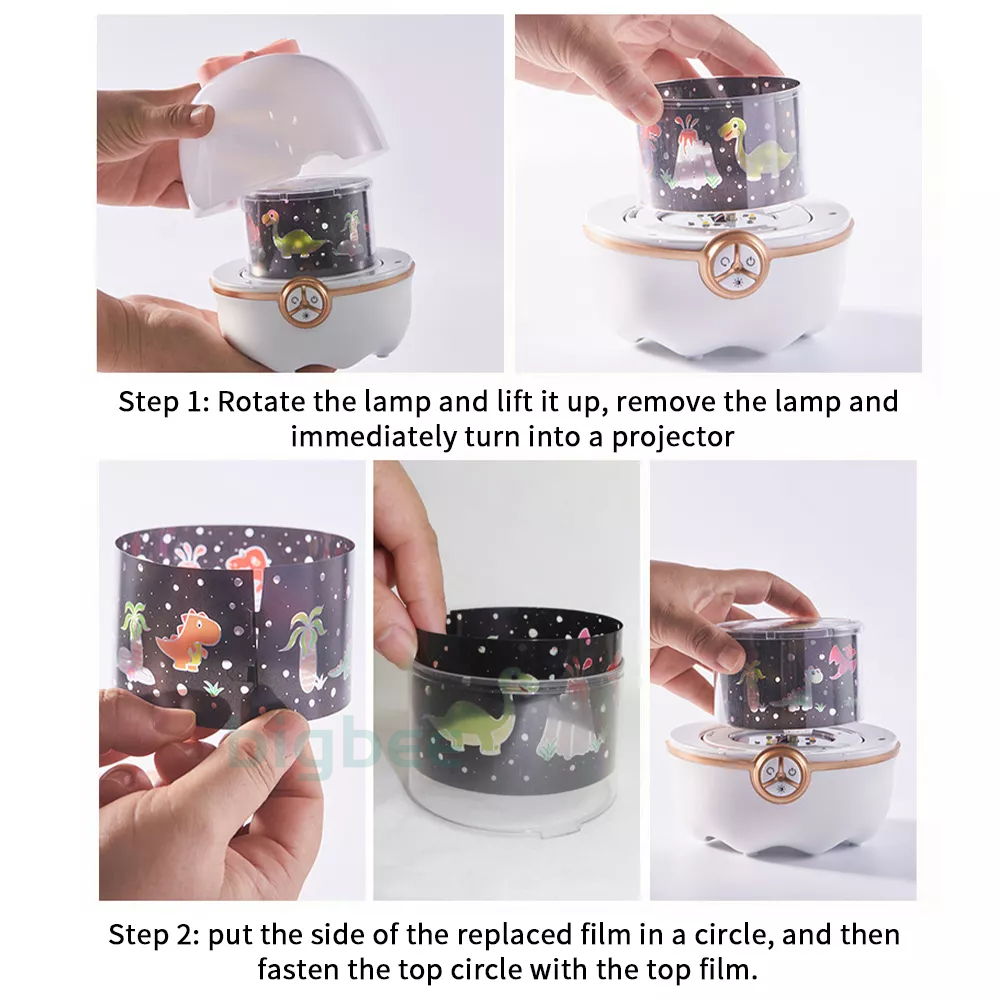 Step 1: Rotate the lamp and lift it up, remove the lamp and immediately turn into a projector

bigbee

Step 2: put the side of the replaced film in a circle, and then fasten the top circle with the top film.