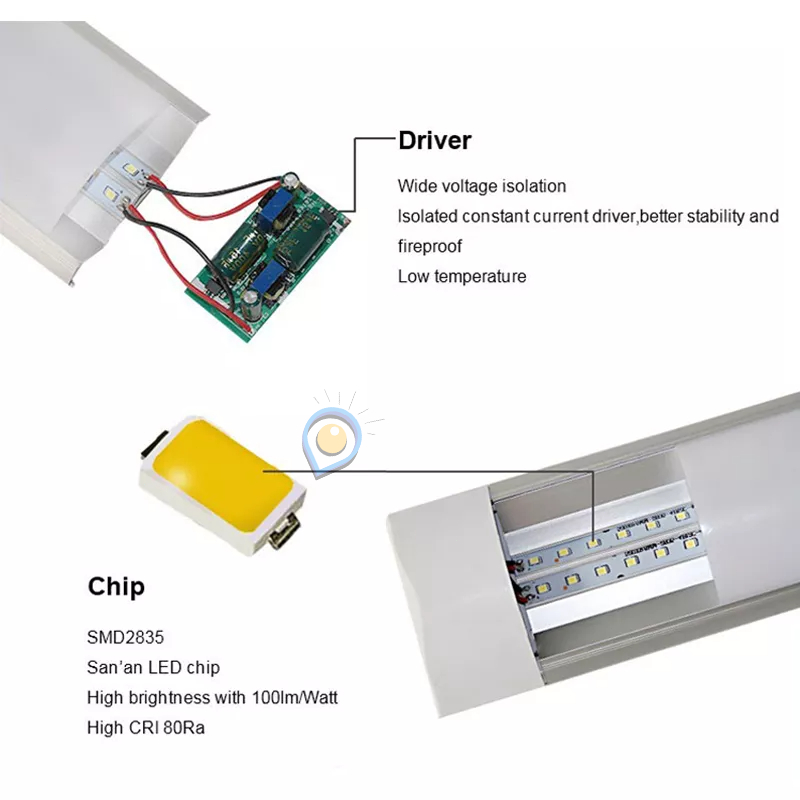 Driver

Wide voltage isolation
Isolated constant current driver,better stability and fireproof
Low temperature

Chip

SMD2835
San'an LED chip
High brightness with 100lm/Watt
High CRI 80Ra