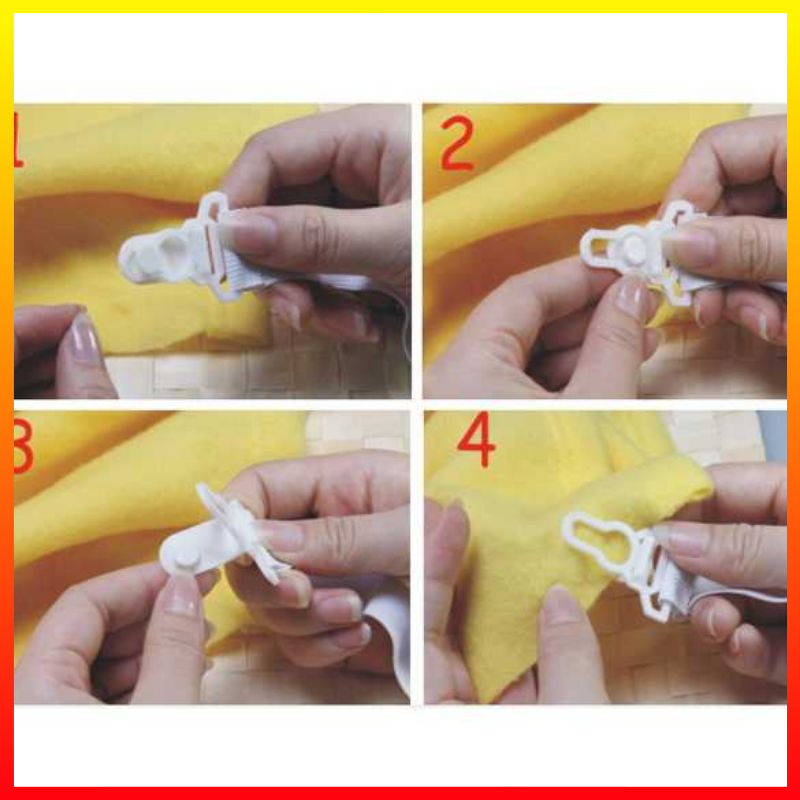 1
2
3
4