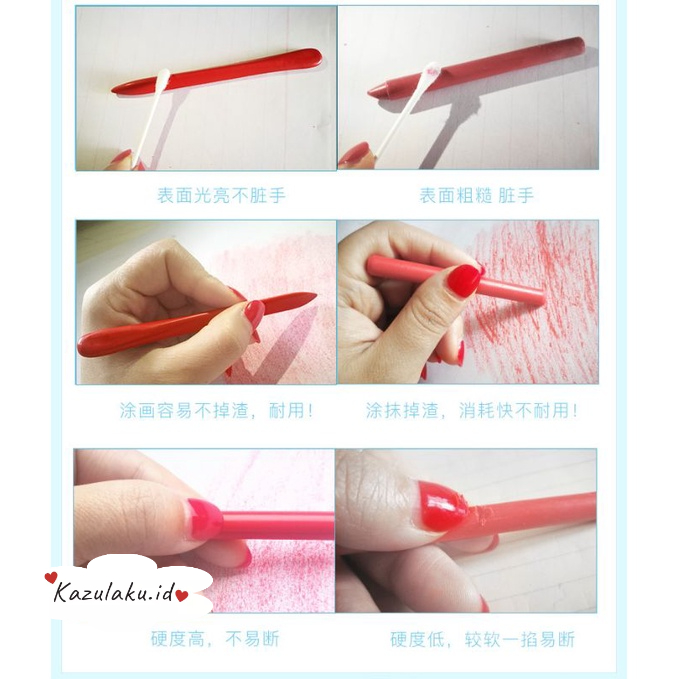 表面光亮不脏手

表面粗糙 脏手

涂画容易不掉渣，耐用！

涂抹掉渣，消耗快不耐用！

Kazulaku.id

硬度高，不易断

硬度低，较软一掐易断