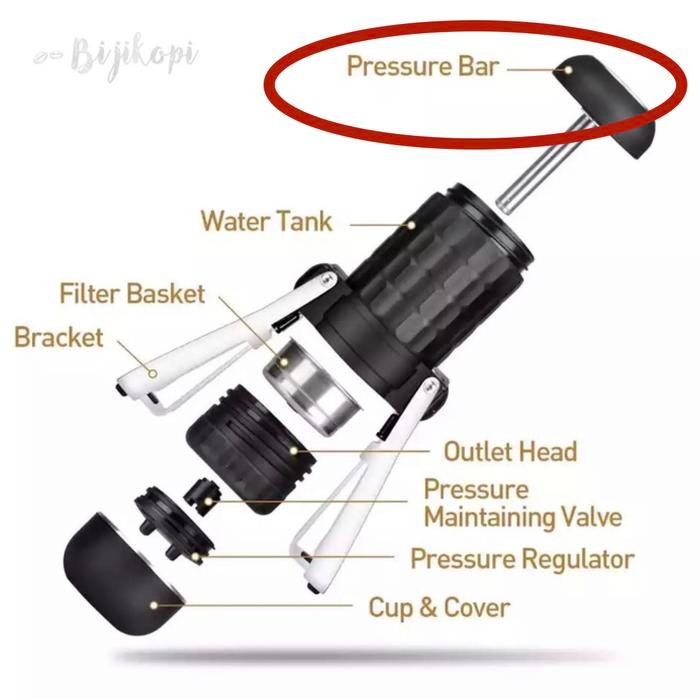 Bijikopi

Pressure Bar

Water Tank

Filter Basket

Bracket

Outlet Head

Pressure Maintaining Valve

Pressure Regulator

Cup & Cover