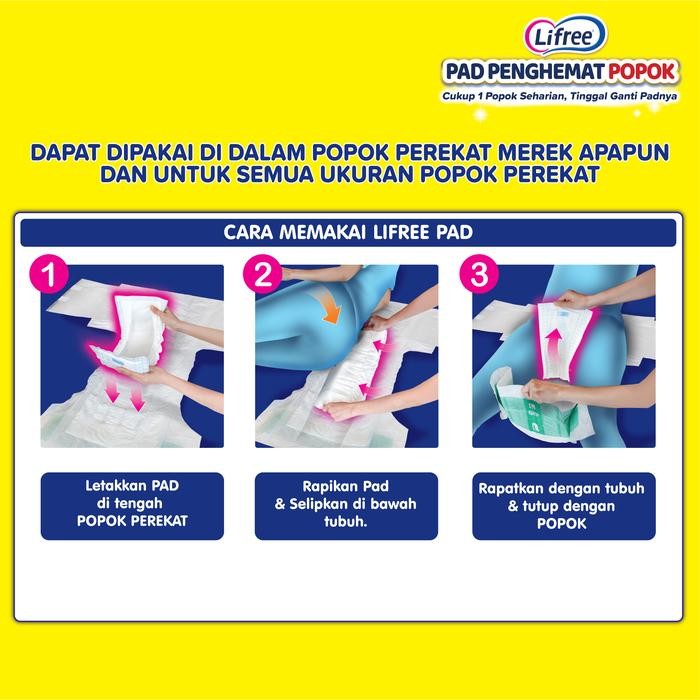 Lifree
PAD PENGHEMAT POPOK
Cukup 1 Popok Seharian, Tinggal Ganti Padnya

DAPAT DIPAKAI DI DALAM POPOK PEREKAT MEREK APAPUN DAN UNTUK SEMUA UKURAN POPOK PEREKAT

CARA MEMAKAI LIFREE PAD

1

Letakkan PAD di tengah POPOK PEREKAT

2

Rapikan Pad & Selipkan di bawah tubuh.

3

Rapatkan dengan tubuh & tutup dengan POPOK