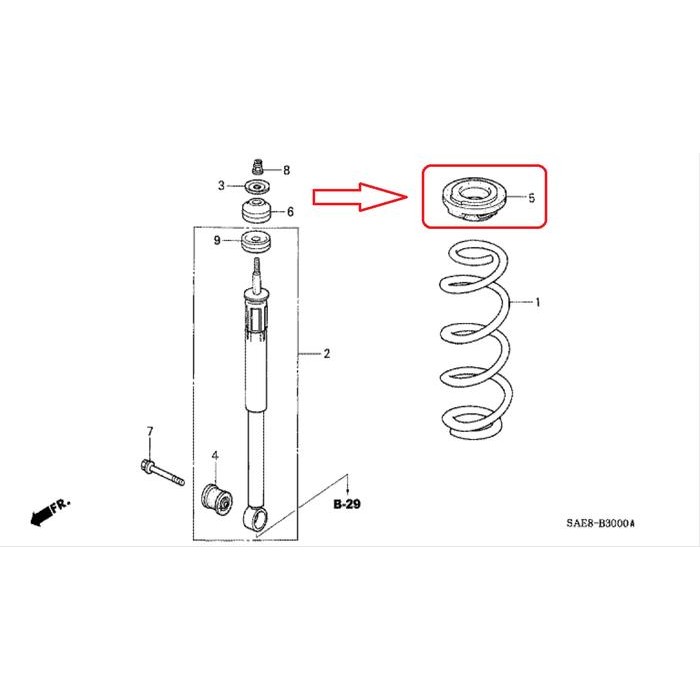 8
3
6
9
5
1
2
7
4
FR.
B-29
SAE8-B3000A