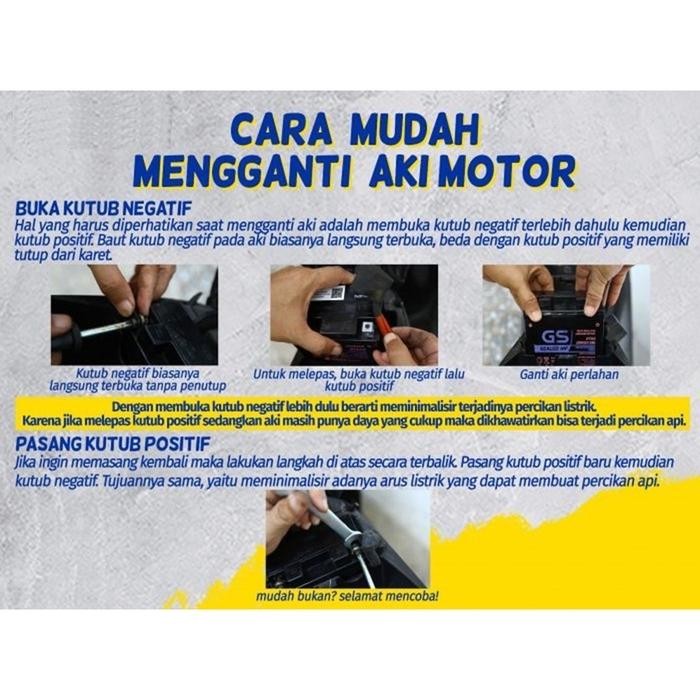 CARA MUDAH
MENGGANTI AKI MOTOR

BUKA KUTUB NEGATIF
Hal yang harus diperhatikan saat mengganti aki adalah membuka kutub negatif terlebih dahulu kemudian kutub positif. Baut kutub negatif pada aki biasanya langsung terbuka, beda dengan kutub positif yang memiliki tutup dari karet.

Kutub negatif biasanya langsung terbuka tanpa penutup

Untuk melepas, buka kutub negatif lalu kutub positif

GS
SEALED MF

Ganti aki perlahan

Dengan membuka kutub negatif lebih dulu berarti meminimalisir terjadinya percikan listrik.
Karena jika melepas kutub positif sedangkan aki masih punya daya yang cukup maka dikhawatirkan bisa terjadi percikan api.

PASANG KUTUB POSITIF
Jika ingin memasang kembali maka lakukan langkah di atas secara terbalik. Pasang kutub positif baru kemudian kutub negatif. Tujuannya sama, yaitu meminimalisir adanya arus listrik yang dapat membuat percikan api.

mudah bukan? selamat mencoba!