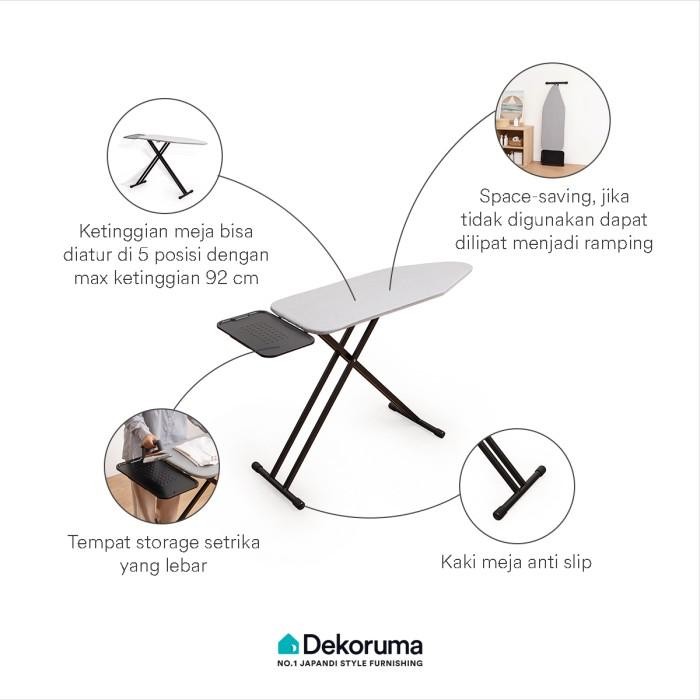 Ketinggian meja bisa diatur di 5 posisi dengan max ketinggian 92 cm

Space-saving, jika tidak digunakan dapat dilipat menjadi ramping

Tempat storage setrika yang lebar

Kaki meja anti slip

Dekoruma
NO.1 JAPANDI STYLE FURNISHING