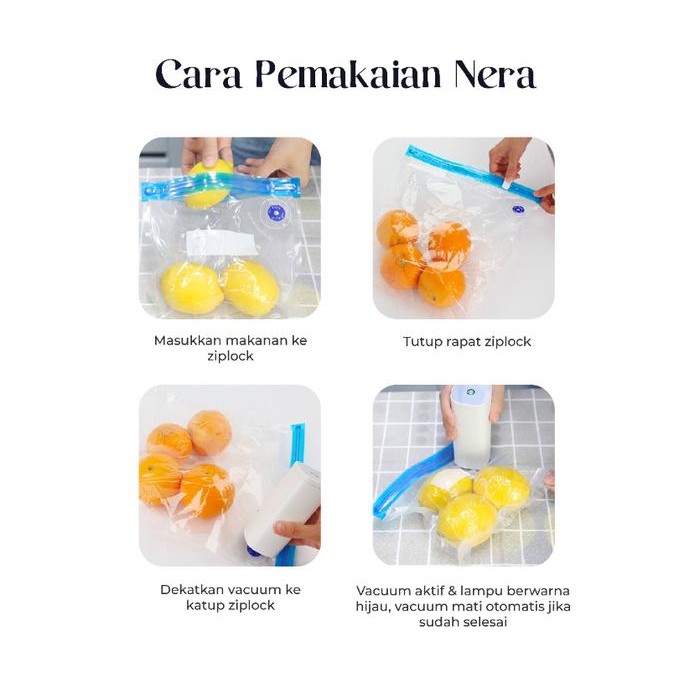 Cara Pemakaian Nera

Masukkan makanan ke ziplock

Tutup rapat ziplock

Dekatkan vacuum ke katup ziplock

Vacuum aktif & lampu berwarna hijau, vacuum mati otomatis jika sudah selesai