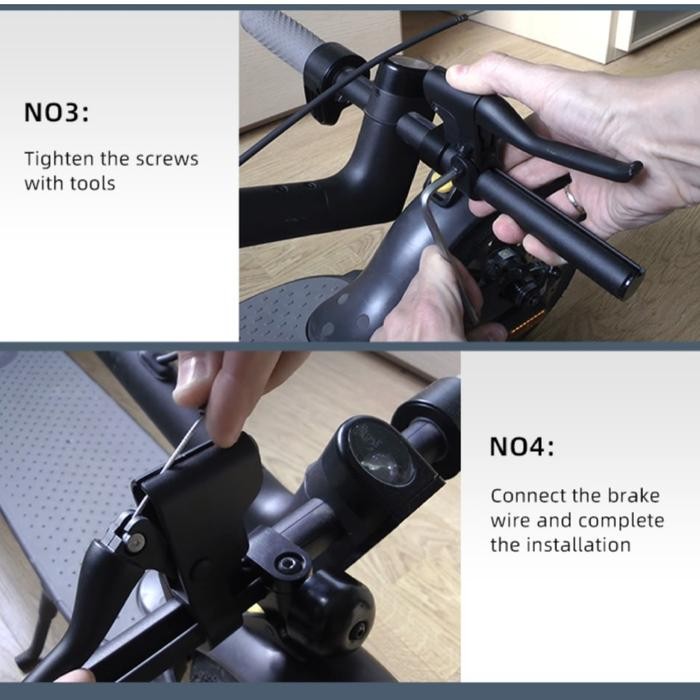 NO3:

Tighten the screws with tools

NO4:

Connect the brake wire and complete the installation