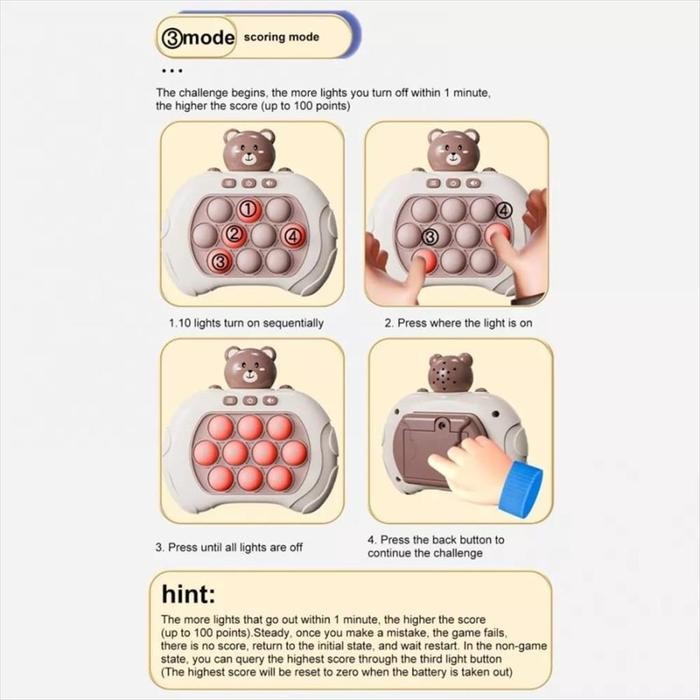 ③mode scoring mode

...

The challenge begins, the more lights you turn off within 1 minute, the higher the score (up to 100 points)

①
②
④
③

④
③

1.10 lights turn on sequentially

2. Press where the light is on

3. Press until all lights are off

4. Press the back button to continue the challenge

hint:

The more lights that go out within 1 minute, the higher the score (up to 100 points).Steady, once you make a mistake, the game fails, there is no score, return to the initial state, and wait restart. In the non-game state, you can query the highest score through the third light button (The highest score will be reset to zero when the battery is taken out)