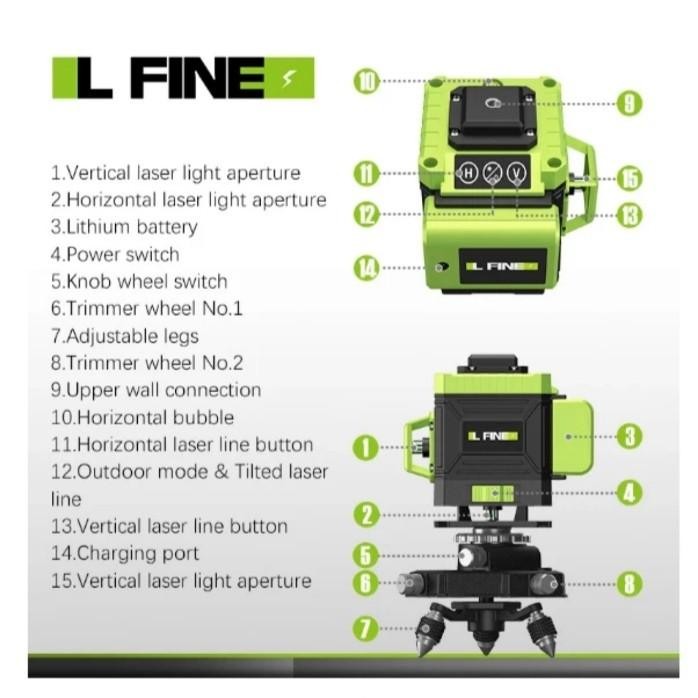 L FINE

1.Vertical laser light aperture
2.Horizontal laser light aperture
3.Lithium battery
4.Power switch
5.Knob wheel switch
6.Trimmer wheel No.1
7.Adjustable legs
8.Trimmer wheel No.2
9.Upper wall connection
10.Horizontal bubble
11.Horizontal laser line button
12.Outdoor mode & Tilted laser line
13.Vertical laser line button
14.Charging port
15.Vertical laser light aperture

10
9
11
H
V
15
12
13
14
L FINE

L FINE
1
3
4
2
5
6
8
7