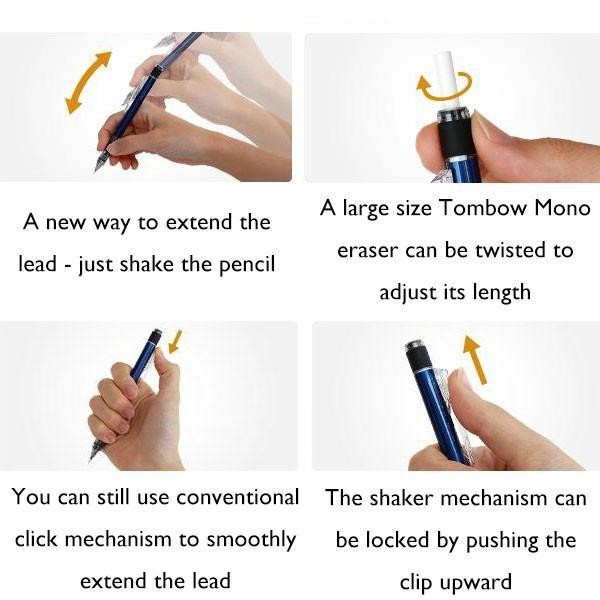 A new way to extend the lead - just shake the pencil

A large size Tombow Mono eraser can be twisted to adjust its length

You can still use conventional click mechanism to smoothly extend the lead

The shaker mechanism can be locked by pushing the clip upward