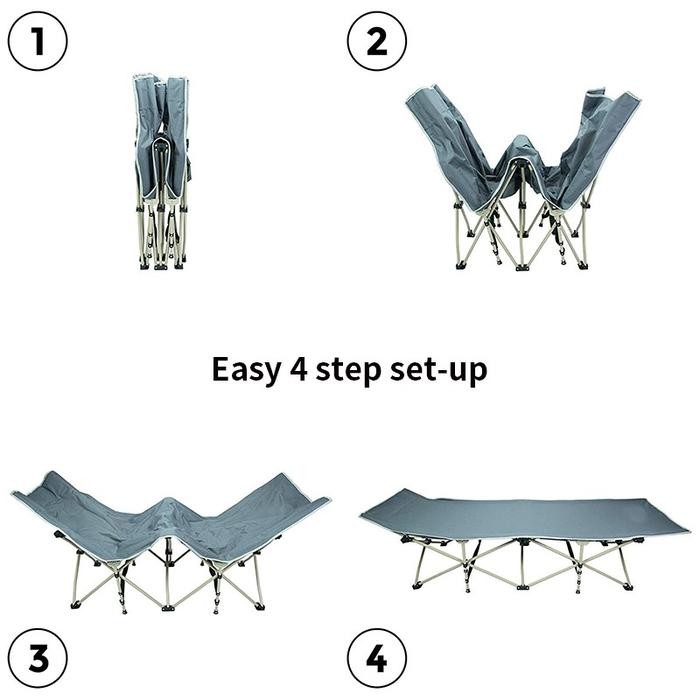 1

2

Easy 4 step set-up

3

4