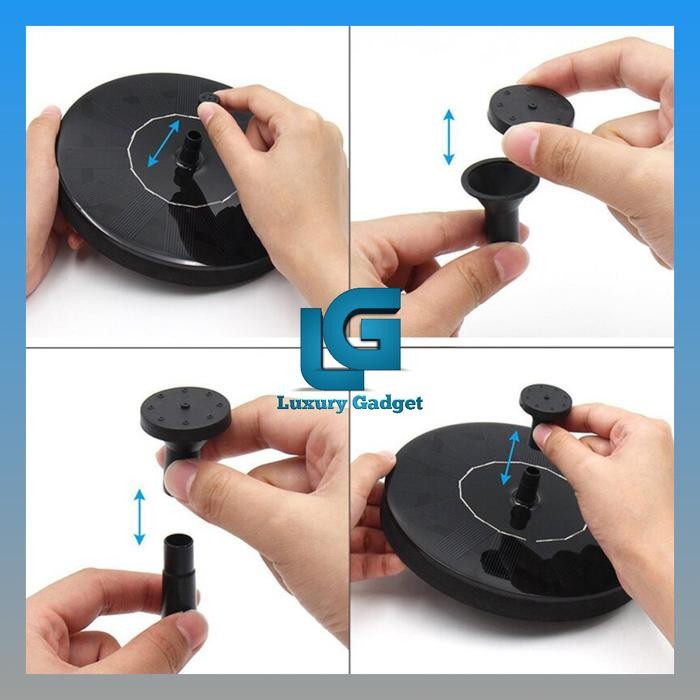 LG
Luxury Gadget