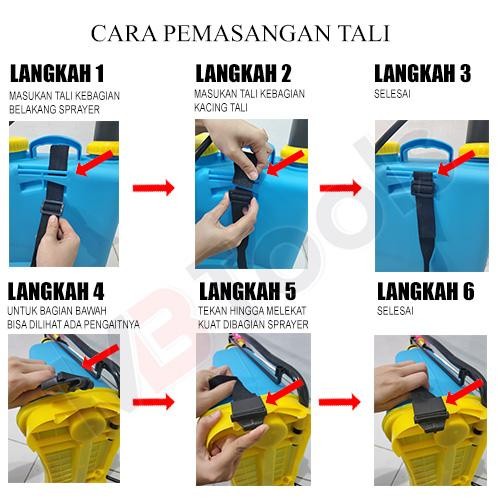 CARA PEMASANGAN TALI

LANGKAH 1
MASUKAN TALI KEBAGIAN BELAKANG SPRAYER

LANGKAH 2
MASUKAN TALI KEBAGIAN KACING TALI

LANGKAH 3
SELESAI

LANGKAH 4
UNTUK BAGIAN BAWAH BISA DILIHAT ADA PENGAITNYA

LANGKAH 5
TEKAN HINGGA MELEKAT KUAT DIBAGIAN SPRAYER

LANGKAH 6
SELESAI