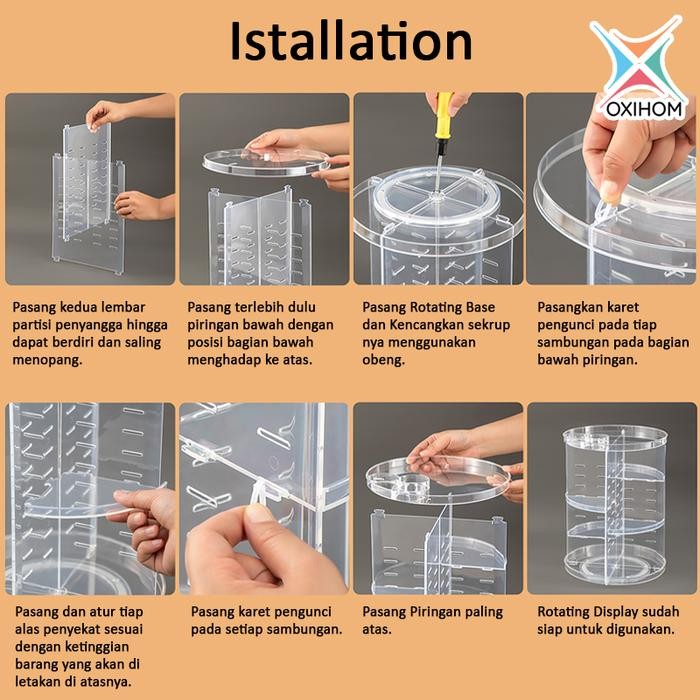 Istallation

OXIHOM

Pasang kedua lembar partisi penyangga hingga dapat berdiri dan saling menopang.

Pasang terlebih dulu piringan bawah dengan posisi bagian bawah menghadap ke atas.

Pasang Rotating Base dan Kencangkan sekrup nya menggunakan obeng.

Pasangkan karet pengunci pada tiap sambungan pada bagian bawah piringan.

Pasang dan atur tiap alas penyekat sesuai dengan ketinggian barang yang akan di letakan di atasnya.

Pasang karet pengunci pada setiap sambungan.

Pasang Piringan paling atas.

Rotating Display sudah siap untuk digunakan.