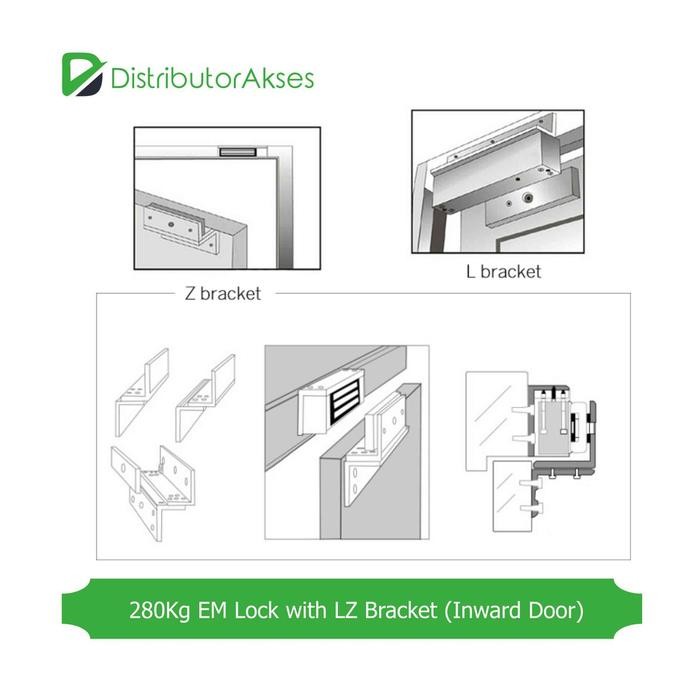 DistributorAkses

L bracket

Z bracket

280Kg EM Lock with LZ Bracket (Inward Door)