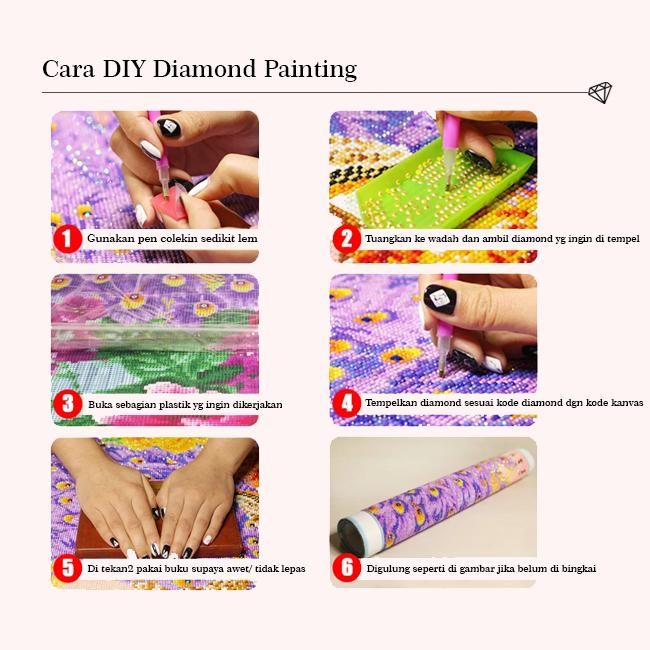 Cara DIY Diamond Painting

1 Gunakan pen colekin sedikit lem

2 Tuangkan ke wadah dan ambil diamond yg ingin di tempel

3 Buka sebagian plastik yg ingin dikerjakan

4 Tempelkan diamond sesuai kode diamond dgn kode kanvas

5 Di tekan2 pakai buku supaya awet/ tidak lepas

6 Digulung seperti di gambar jika belum di bingkai