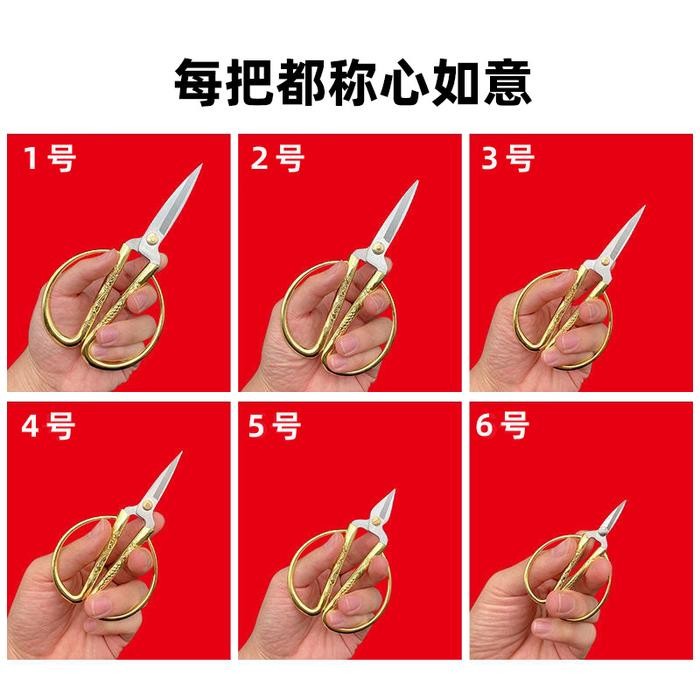 每把都称心如意

1号

2号

3号

4号

5号

6号