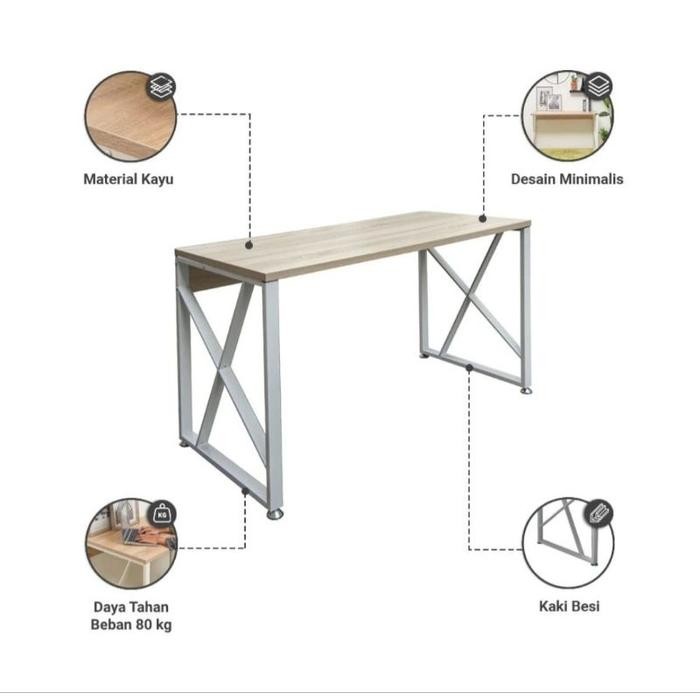 Material Kayu

Desain Minimalis

KG

Daya Tahan Beban 80 kg

Kaki Besi