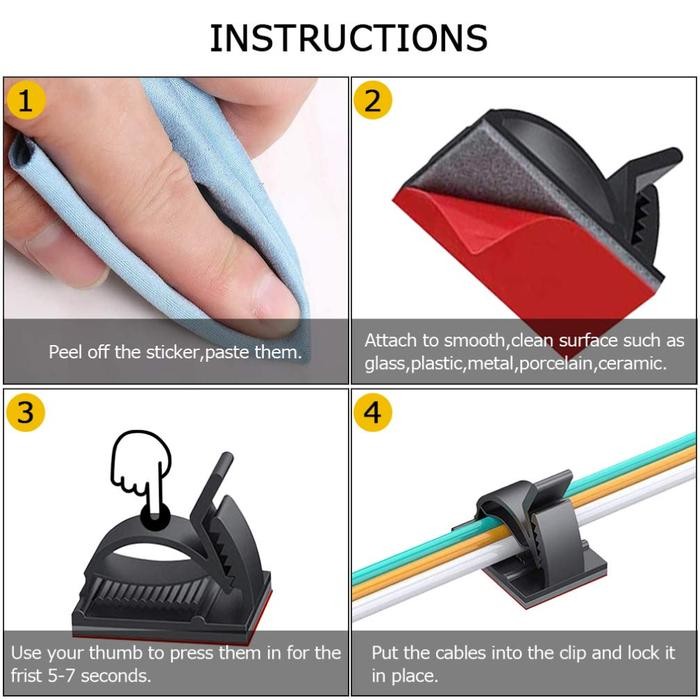 INSTRUCTIONS

1

Peel off the sticker,paste them.

2

Attach to smooth,clean surface such as glass,plastic,metal,porcelain,ceramic.

3

Use your thumb to press them in for the frist 5-7 seconds.

4

Put the cables into the clip and lock it in place.