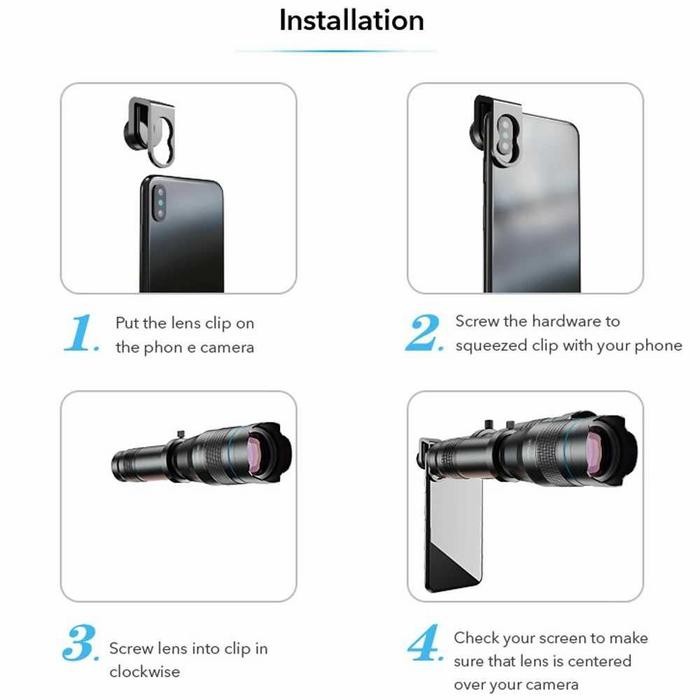 Installation

1. Put the lens clip on the phon e camera

2. Screw the hardware to squeezed clip with your phone

3. Screw lens into clip in clockwise

4. Check your screen to make sure that lens is centered over your camera