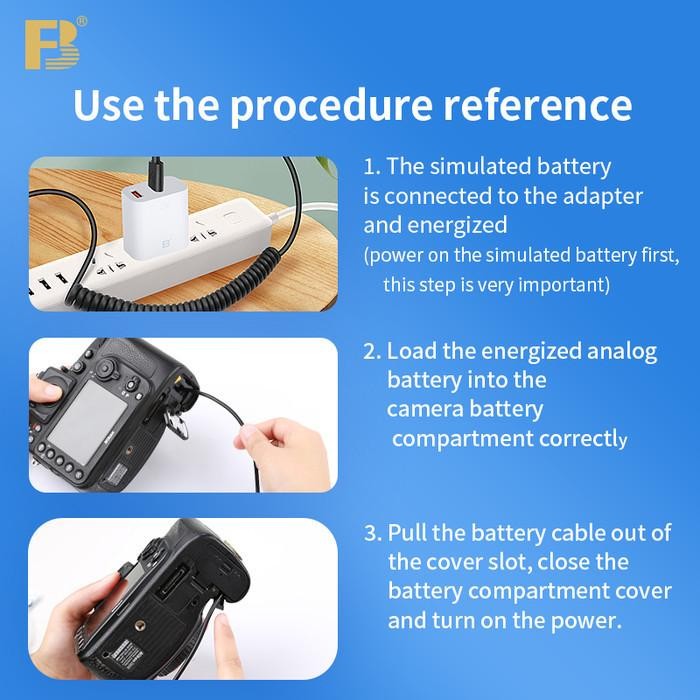 FB®

Use the procedure reference

1. The simulated battery is connected to the adapter and energized
(power on the simulated battery first, this step is very important)

2. Load the energized analog battery into the camera battery compartment correctly

3. Pull the battery cable out of the cover slot, close the battery compartment cover and turn on the power.